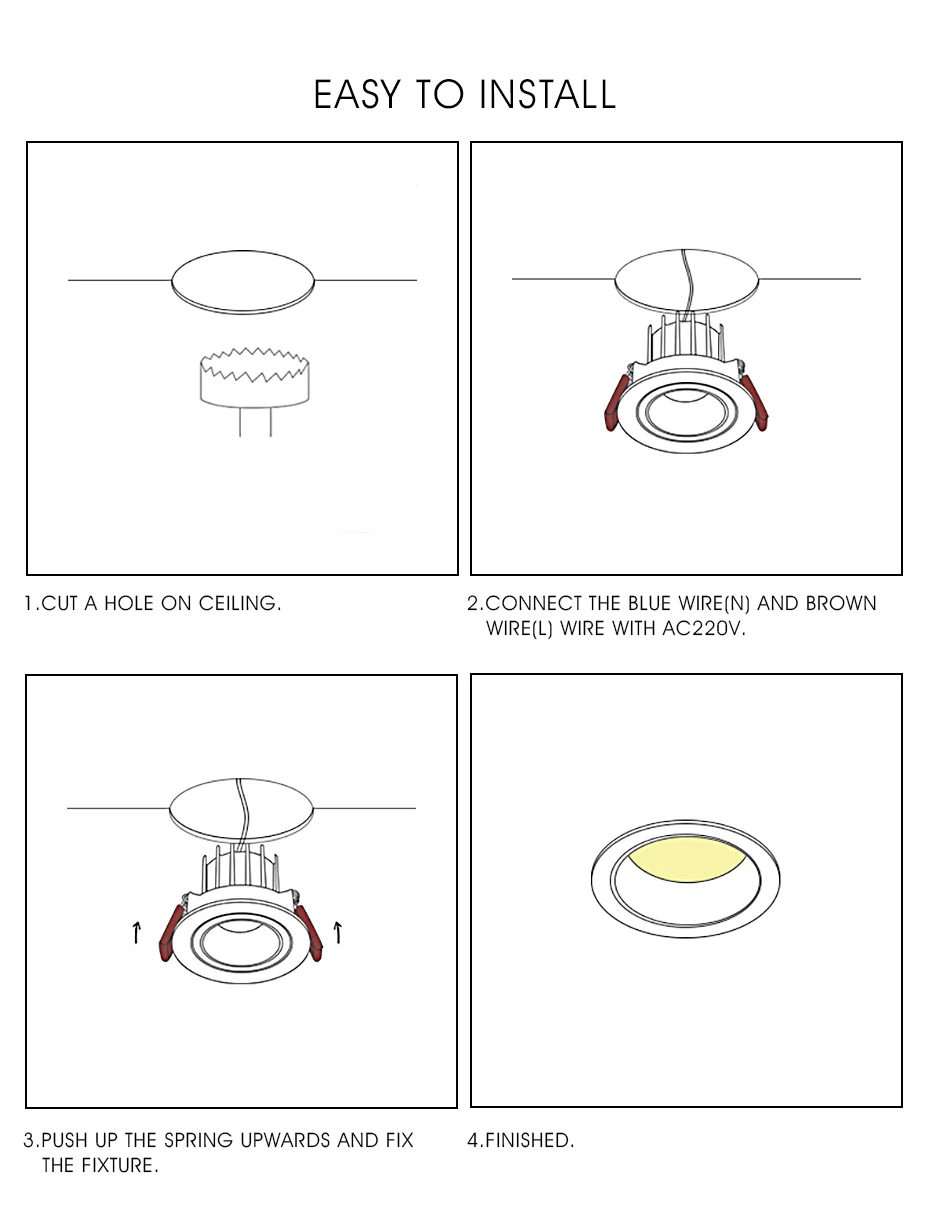 EASY TO INSTALL

1.CUT A HOLE ON CEILING.

2.CONNECT THE BLUE WIRE(N) AND BROWN WIRE(L) WIRE WITH AC220V.

3.PUSH UP THE SPRING UPWARDS AND FIX THE FIXTURE.

4.FINISHED.