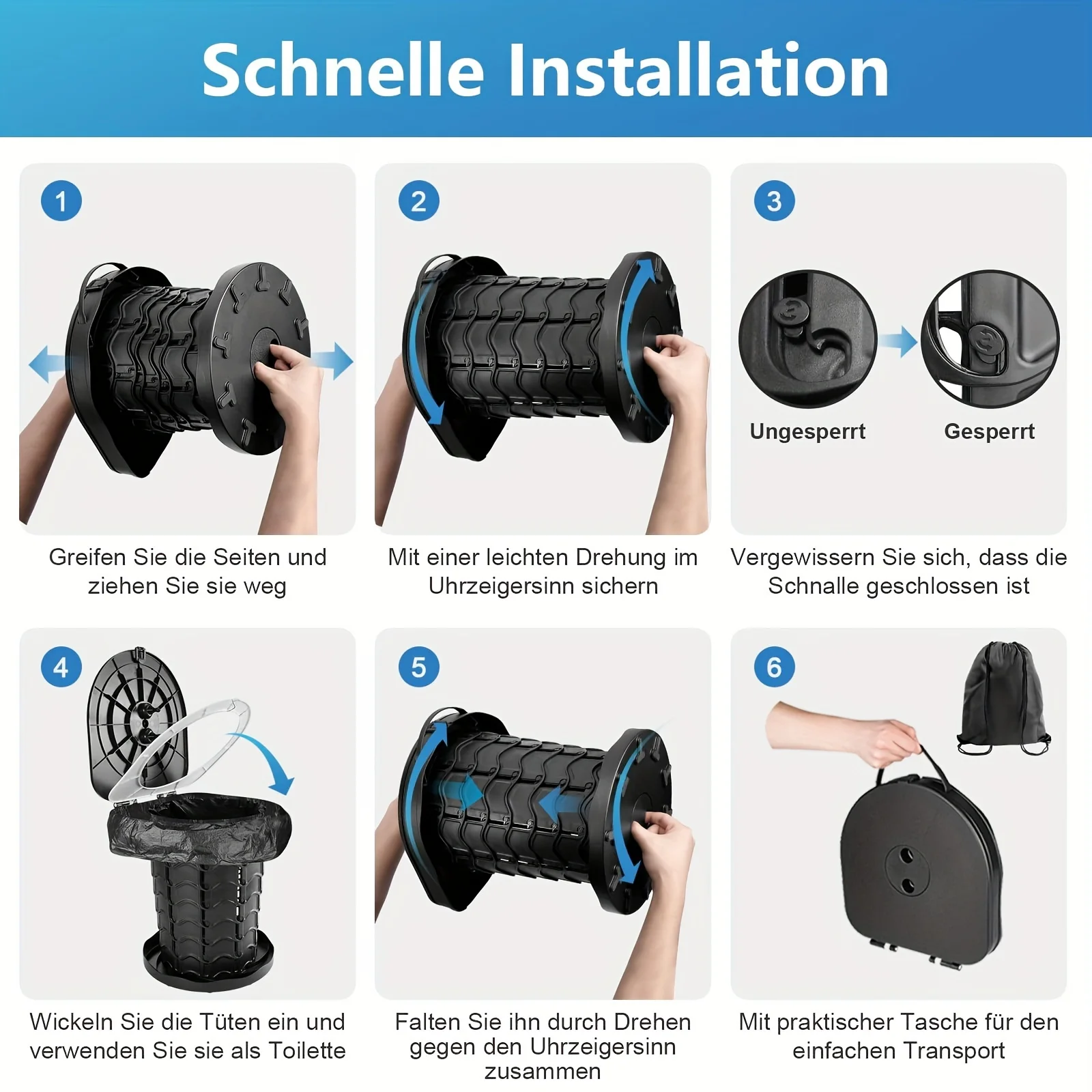 Schnelle Installation

1

Greifen Sie die Seiten und ziehen Sie sie weg

2

Mit einer leichten Drehung im Uhrzeigersinn sichern

3

Ungesperrt

Gesperrt

Vergewissern Sie sich, dass die Schnalle geschlossen ist

4

Wickeln Sie die Tüten ein und verwenden Sie sie als Toilette

5

Falten Sie ihn durch Drehen gegen den Uhrzeigersinn zusammen

6

Mit praktischer Tasche für den einfachen Transport