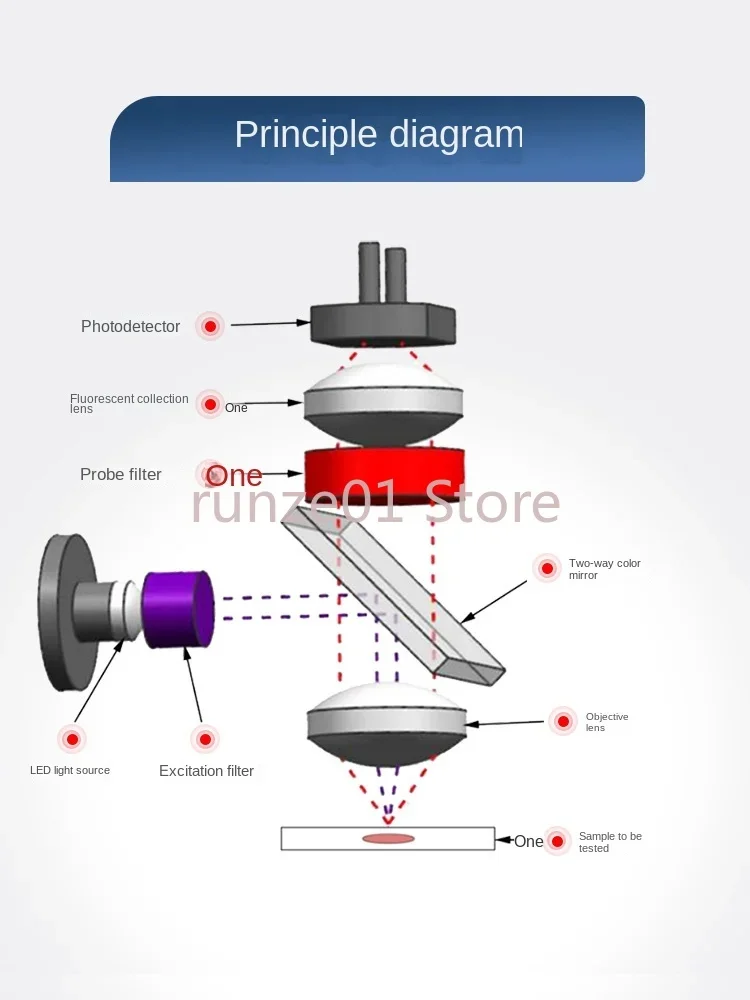 Principle diagram

Photodetector

Fluorescent collection lens

One

Probe filter

One

runze01 Store

Two-way color mirror

Objective lens

LED light source

Excitation filter

One

Sample to be tested