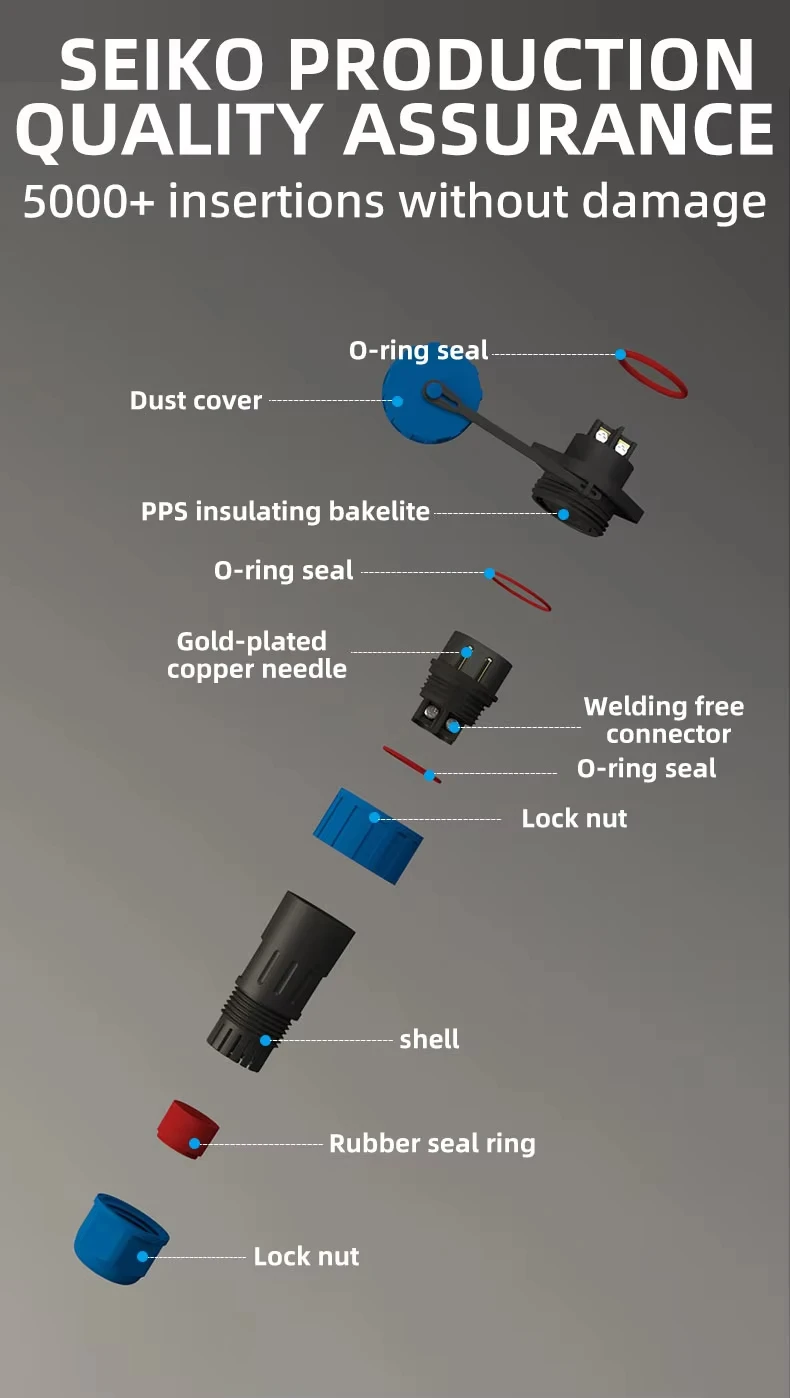 SEIKO PRODUCTION QUALITY ASSURANCE

5000+ insertions without damage

O-ring seal

Dust cover

PPS insulating bakelite

O-ring seal

Gold-plated copper needle

Welding free connector

O-ring seal

Lock nut

shell

Rubber seal ring

Lock nut