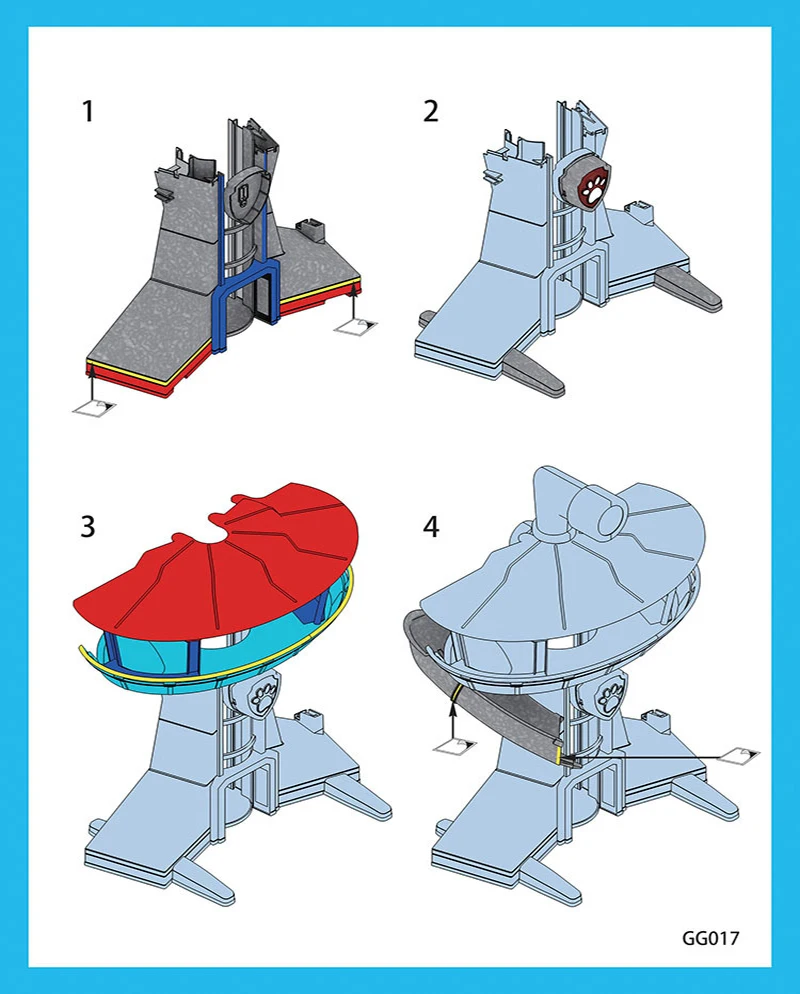 1

2

3

4

GG017