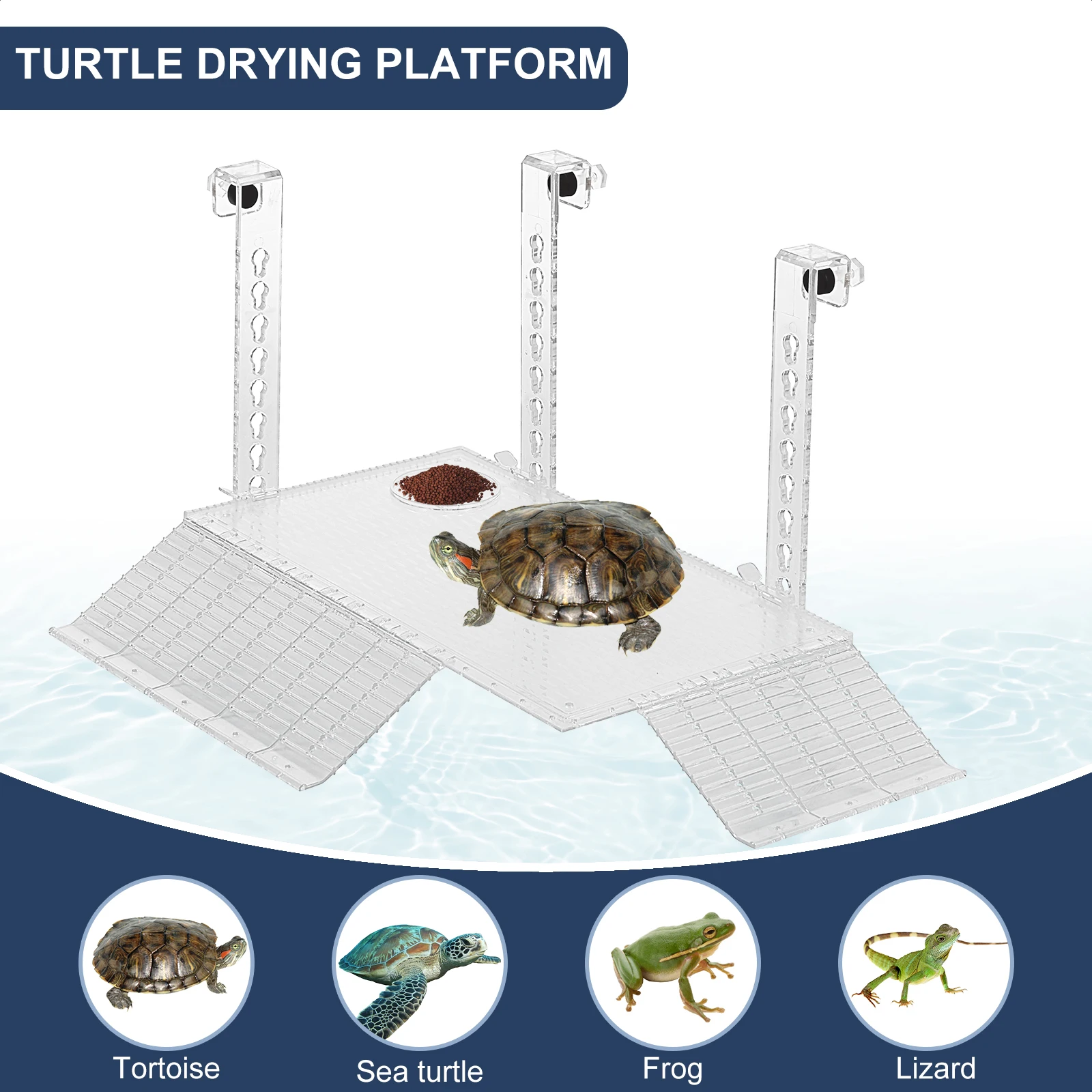 TURTLE DRYING PLATFORM

Tortoise

Sea turtle

Frog

Lizard