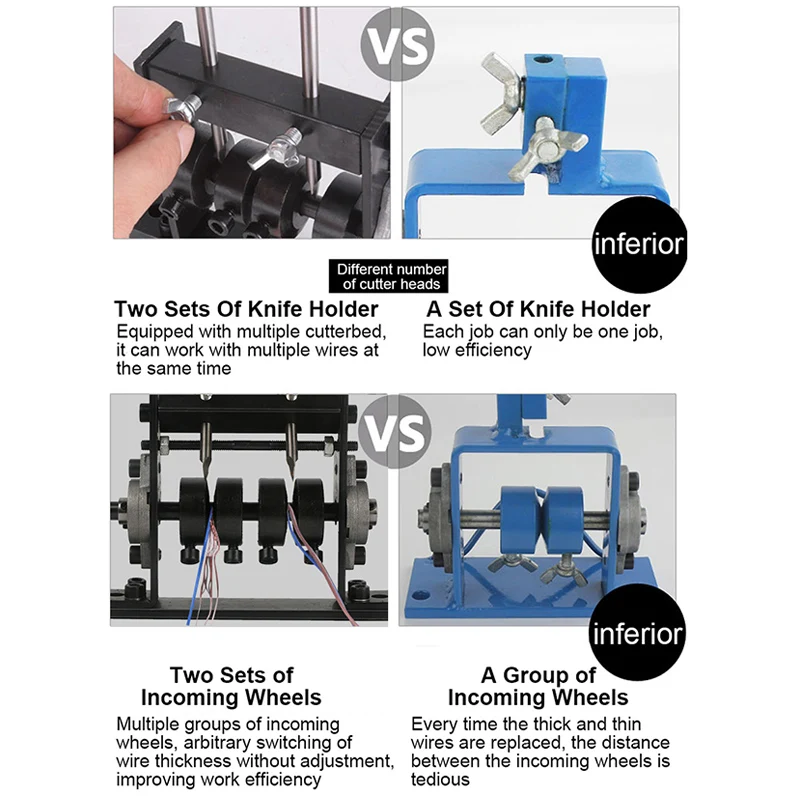 VS

inferior

Different number of cutter heads

Two Sets Of Knife Holder
Equipped with multiple cutterbed, it can work with multiple wires at the same time

A Set Of Knife Holder
Each job can only be one job, low efficiency

VS

inferior

Two Sets of Incoming Wheels
Multiple groups of incoming wheels, arbitrary switching of wire thickness without adjustment, improving work efficiency

A Group of Incoming Wheels
Every time the thick and thin wires are replaced, the distance between the incoming wheels is tedious