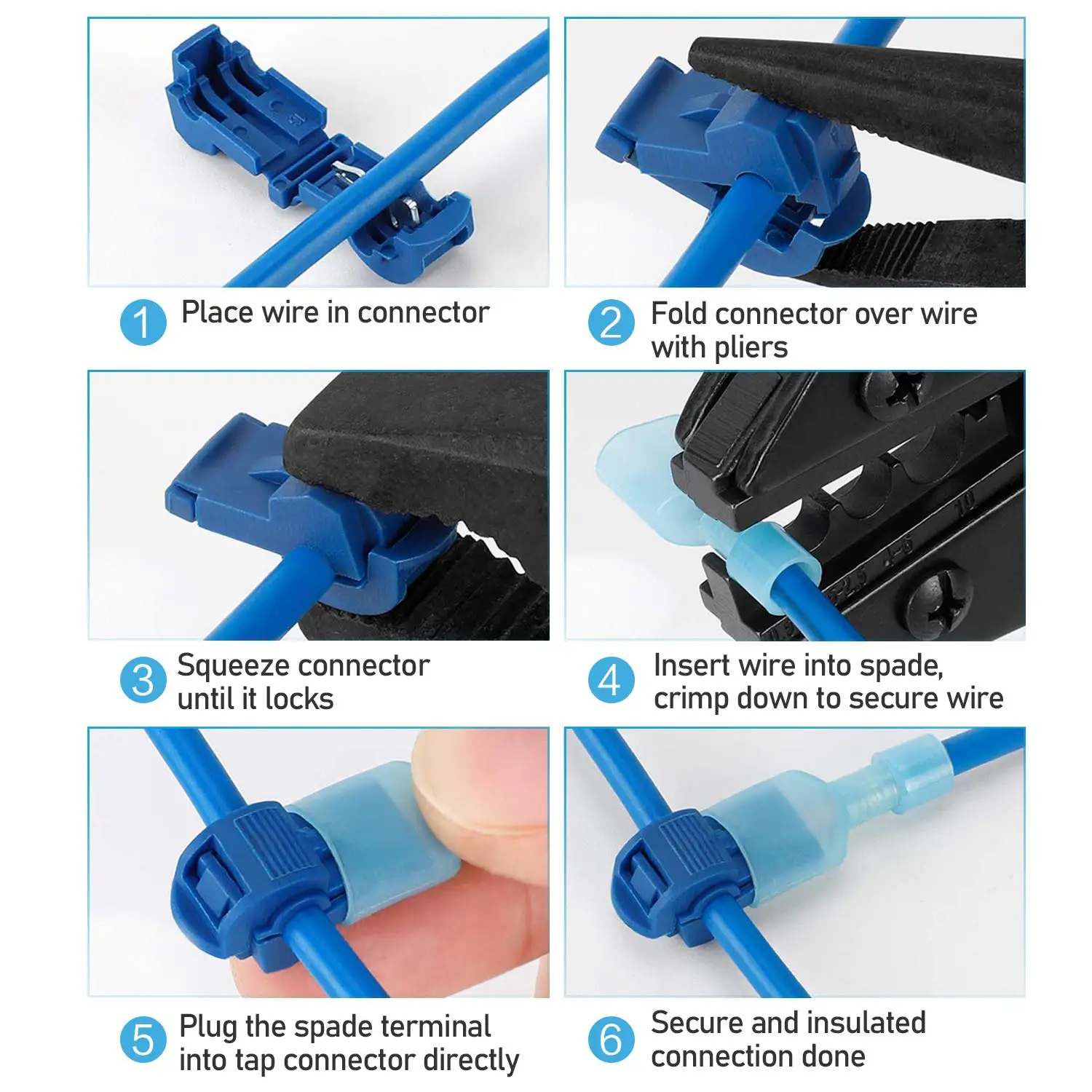 1 Place wire in connector

2 Fold connector over wire with pliers

3 Squeeze connector until it locks

4 Insert wire into spade, crimp down to secure wire

5 Plug the spade terminal into tap connector directly

6 Secure and insulated connection done