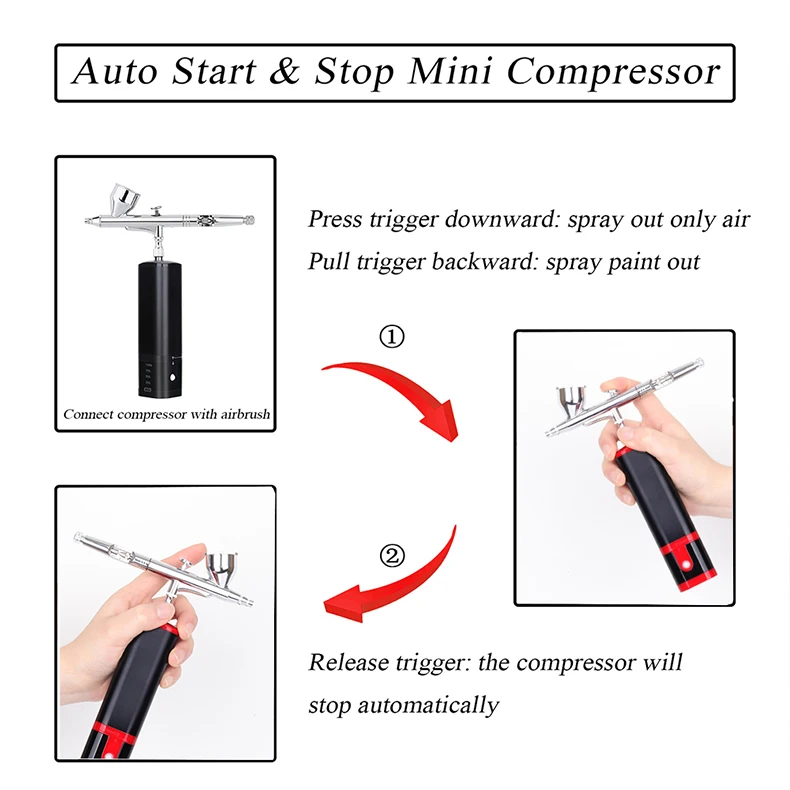 Auto Start & Stop Mini Compressor

Connect compressor with airbrush

Press trigger downward: spray out only air
Pull trigger backward: spray paint out

①

②

Release trigger: the compressor will stop automatically