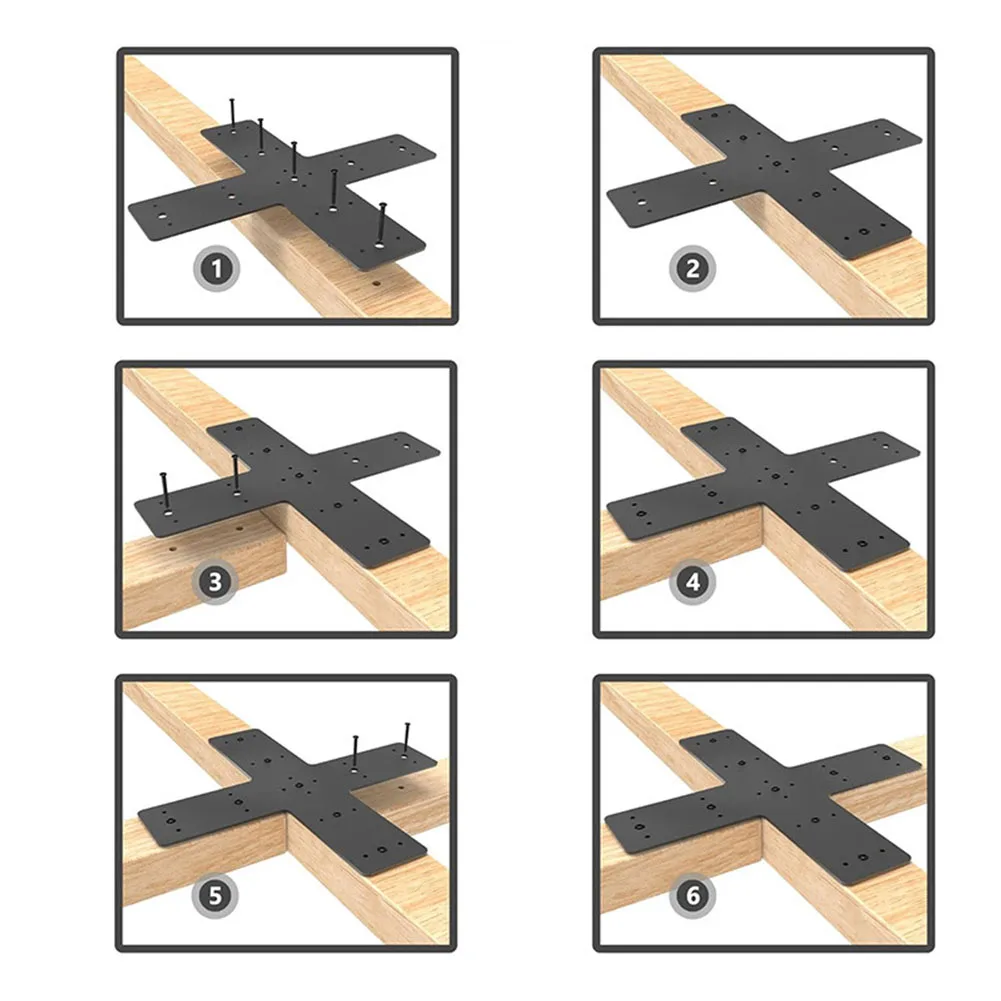 1

2

3

4

5

6