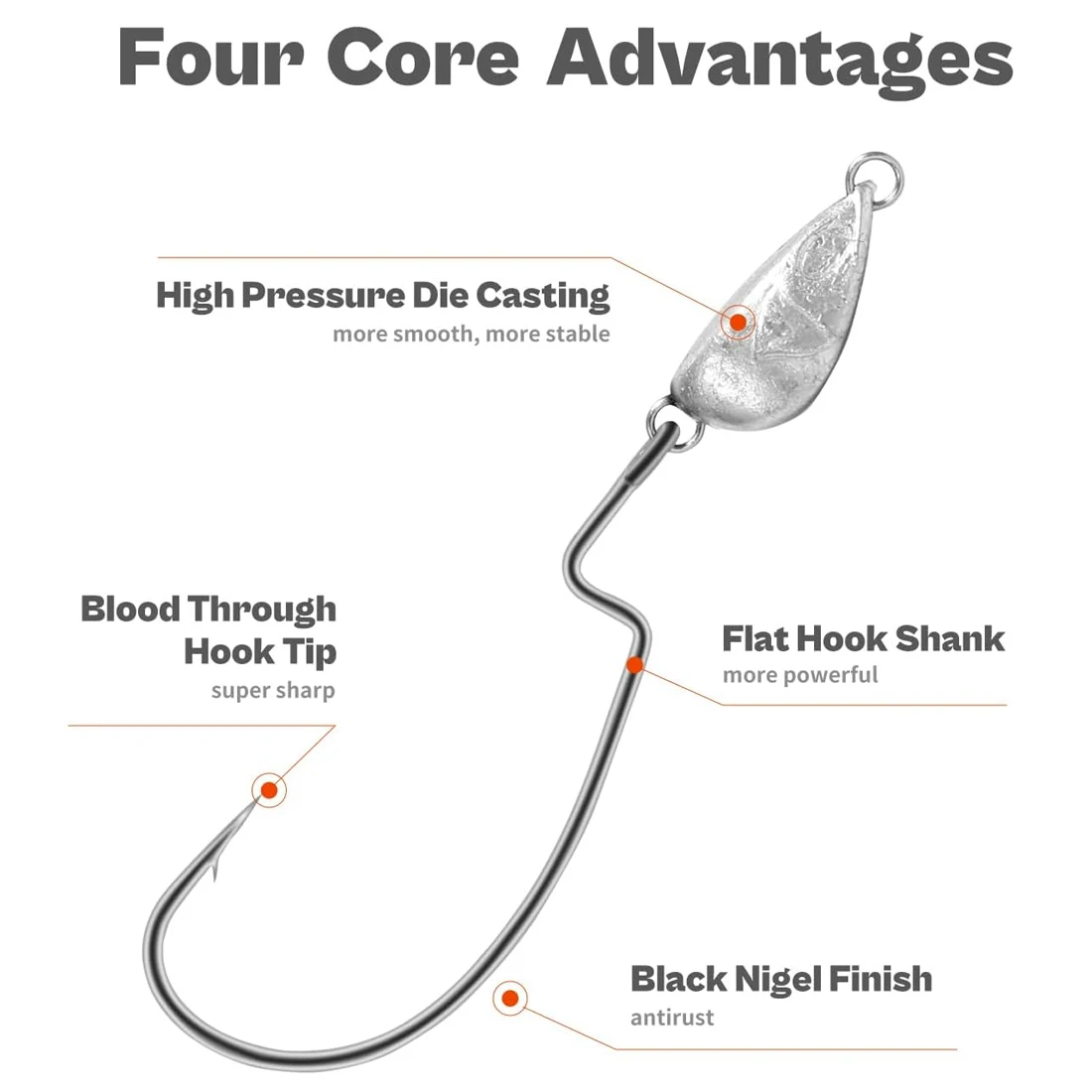 Four Core Advantages

High Pressure Die Casting
more smooth, more stable

Blood Through Hook Tip
super sharp

Flat Hook Shank
more powerful

Black Nigel Finish
antirust