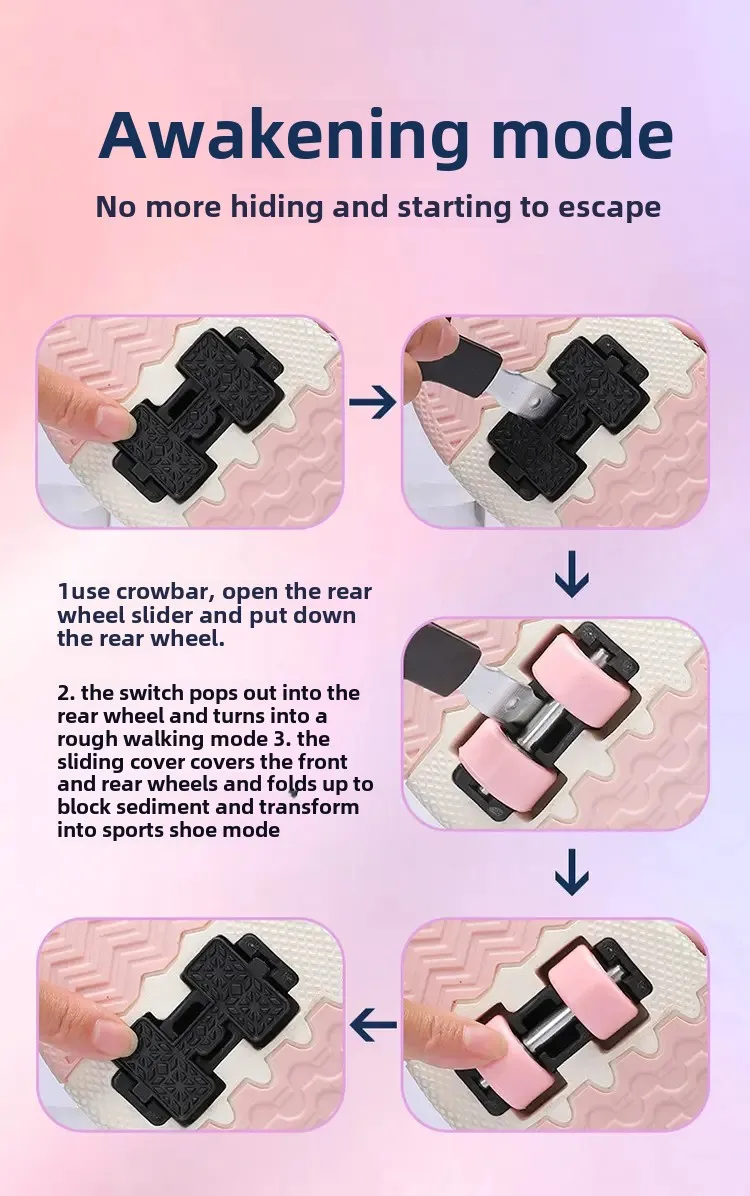 Awakening mode

No more hiding and starting to escape

1use crowbar, open the rear wheel slider and put down the rear wheel.

2. the switch pops out into the rear wheel and turns into a rough walking mode 3. the sliding cover covers the front and rear wheels and folds up to block sediment and transform into sports shoe mode