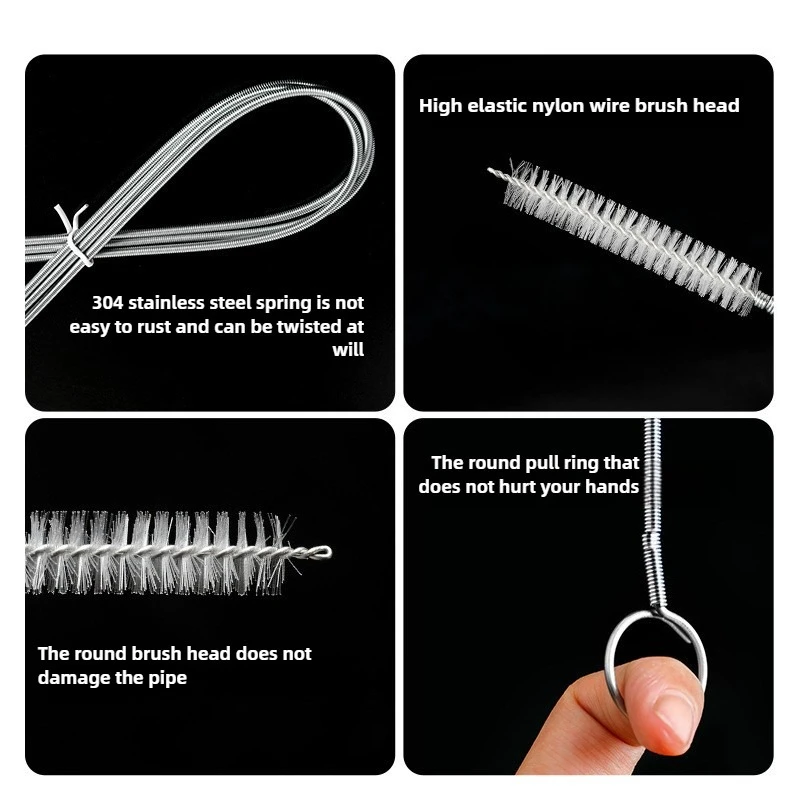 304 stainless steel spring is not easy to rust and can be twisted at will

High elastic nylon wire brush head

The round brush head does not damage the pipe

The round pull ring that does not hurt your hands