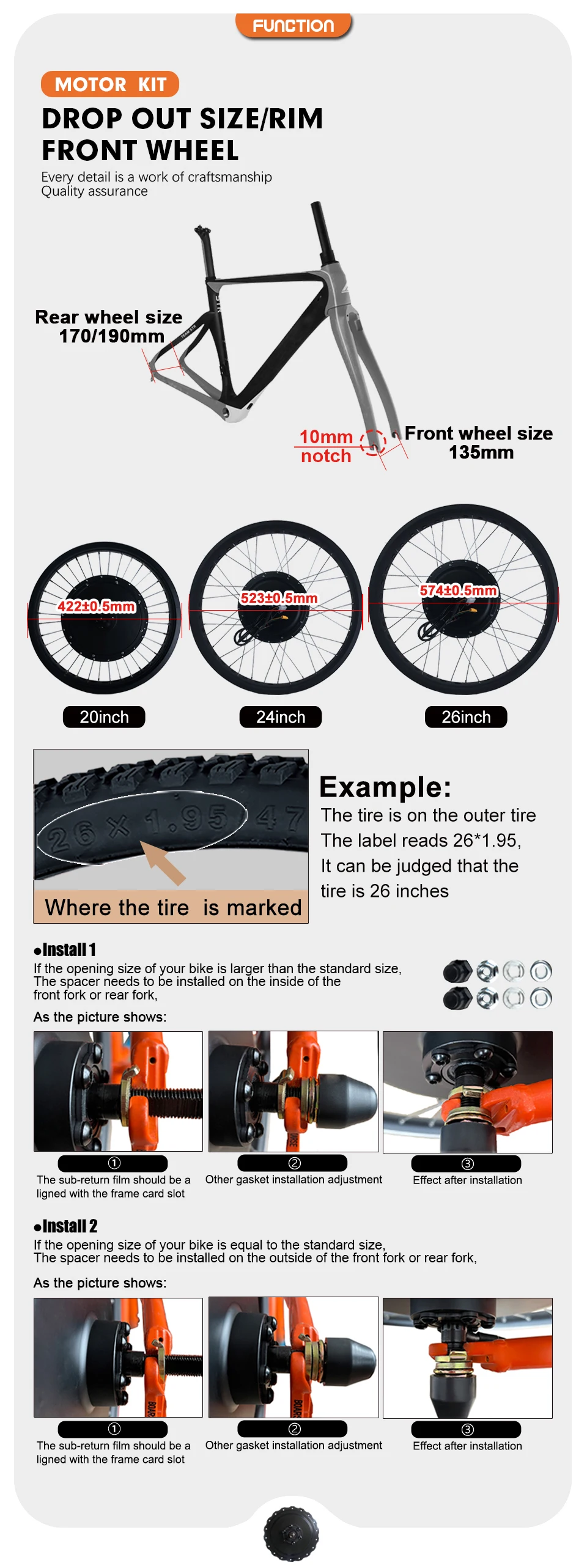 FUNCTION

MOTOR KIT

DROP OUT SIZE/RIM FRONT WHEEL

Every detail is a work of craftsmanship
Quality assurance

Rear wheel size 170/190mm

10mm notch

Front wheel size 135mm

422±0.5mm

523±0.5mm

574±0.5mm

20inch

24inch

26inch

26 × 1.95 47

Where the tire is marked

Example:
The tire is on the outer tire
The label reads 26*1.95,
It can be judged that the tire is 26 inches

●Install 1
If the opening size of your bike is larger than the standard size,
The spacer needs to be installed on the inside of the front fork or rear fork,

As the picture shows:

①
The sub-return film should be a ligned with the frame card slot

②
Other gasket installation adjustment

③
Effect after installation

●Install 2
If the opening size of your bike is equal to the standard size,
The spacer needs to be installed on the outside of the front fork or rear fork,

As the picture shows:

①
The sub-return film should be a ligned with the frame card slot

②
Other gasket installation adjustment

③
Effect after installation