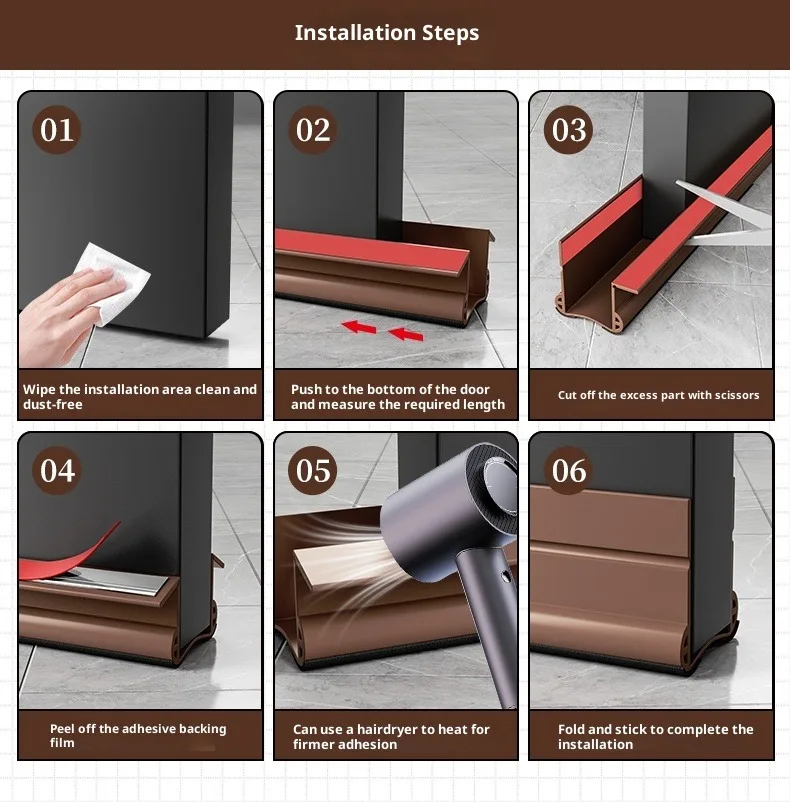 Installation Steps

01

Wipe the installation area clean and dust-free

02

Push to the bottom of the door and measure the required length

03

Cut off the excess part with scissors

04

Peel off the adhesive backing film

05

Can use a hairdryer to heat for firmer adhesion

06

Fold and stick to complete the installation