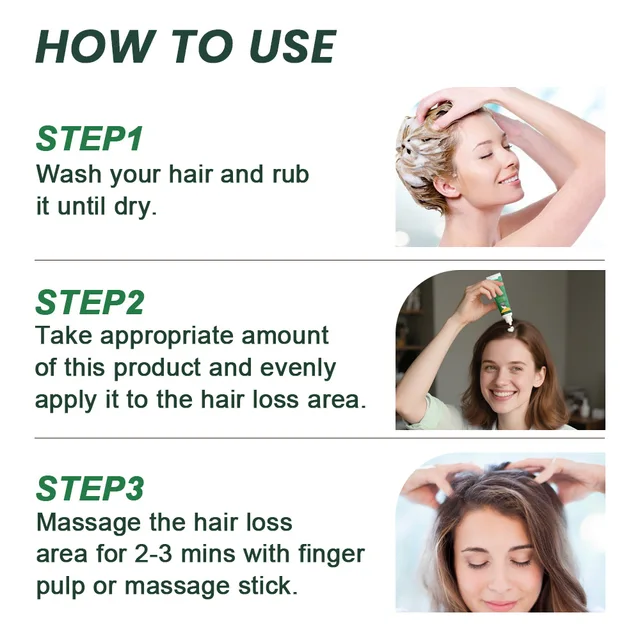 HOW TO USE

STEP1
Wash your hair and rub it until dry.

STEP2
Take appropriate amount of this product and evenly apply it to the hair loss area.

STEP3
Massage the hair loss area for 2-3 mins with finger pulp or massage stick.