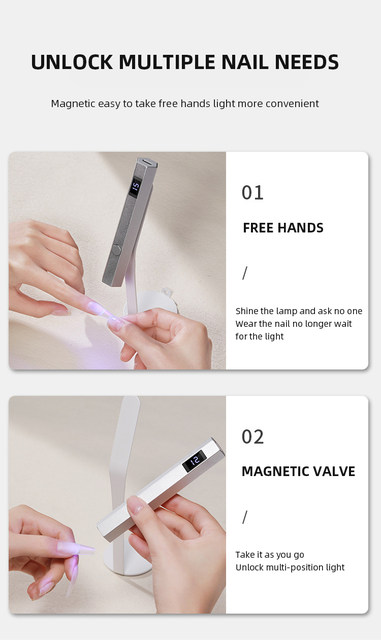 UNLOCK MULTIPLE NAIL NEEDS

Magnetic easy to take free hands light more convenient

15

01

FREE HANDS

/

Shine the lamp and ask no one
Wear the nail no longer wait for the light

12

02

MAGNETIC VALVE

/

Take it as you go
Unlock multi-position light