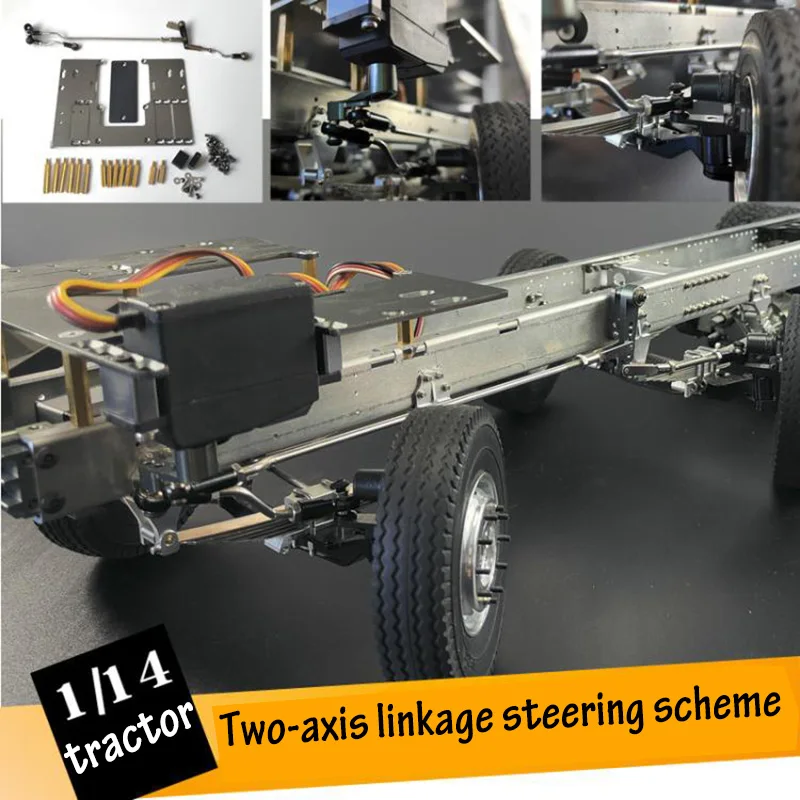 1/14
tractor
Two-axis linkage steering scheme