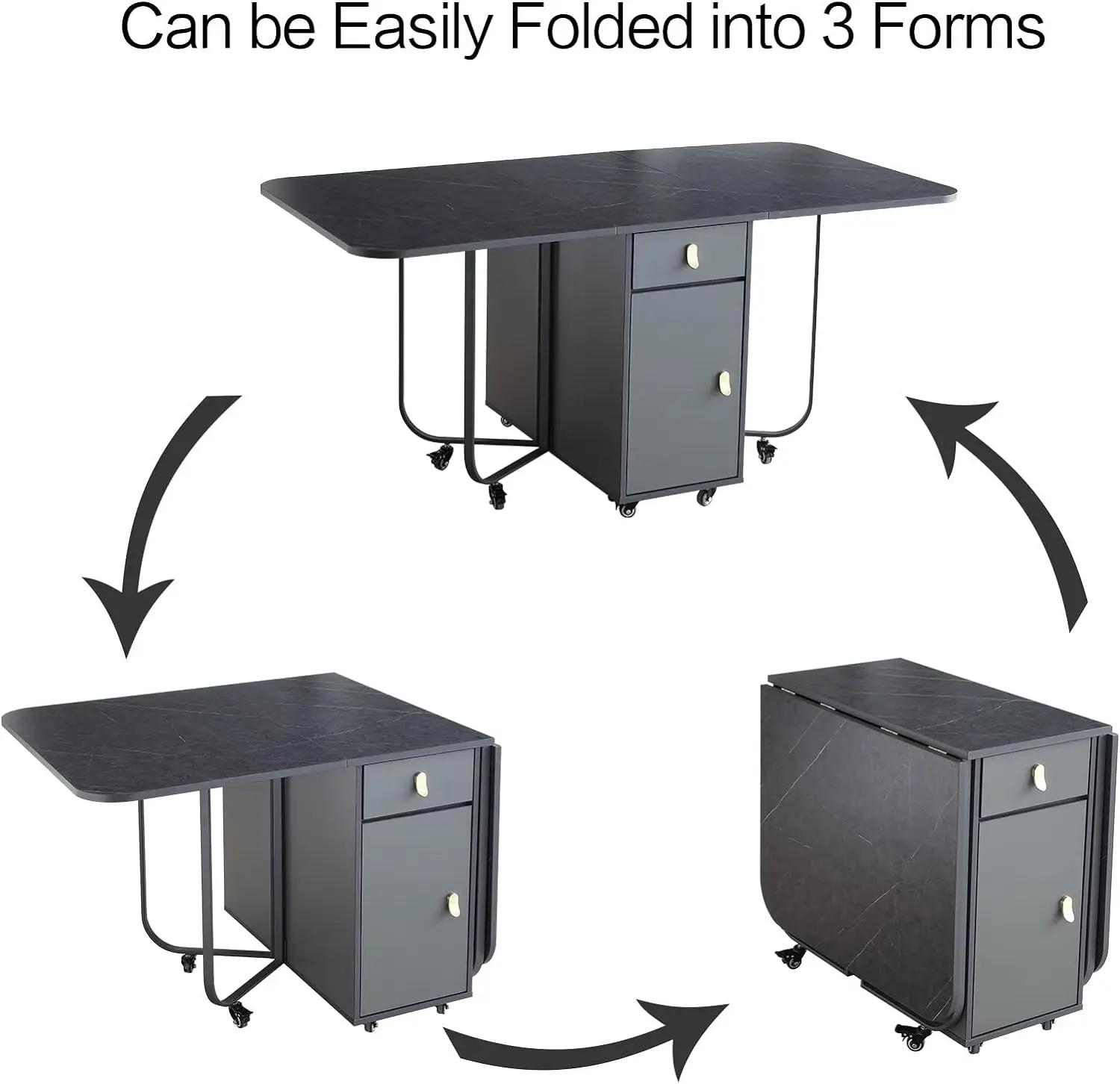 Can be Easily Folded into 3 Forms