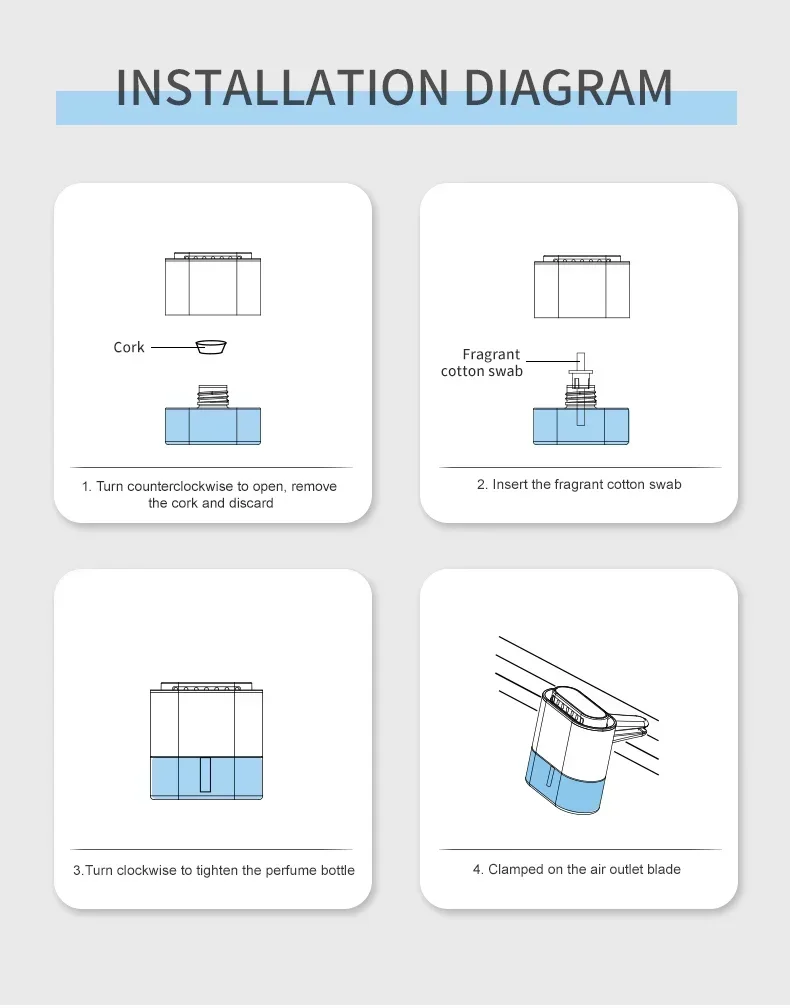 INSTALLATION DIAGRAM

Cork

1. Turn counterclockwise to open, remove the cork and discard

Fragrant cotton swab

2. Insert the fragrant cotton swab

3.Turn clockwise to tighten the perfume bottle

4. Clamped on the air outlet blade