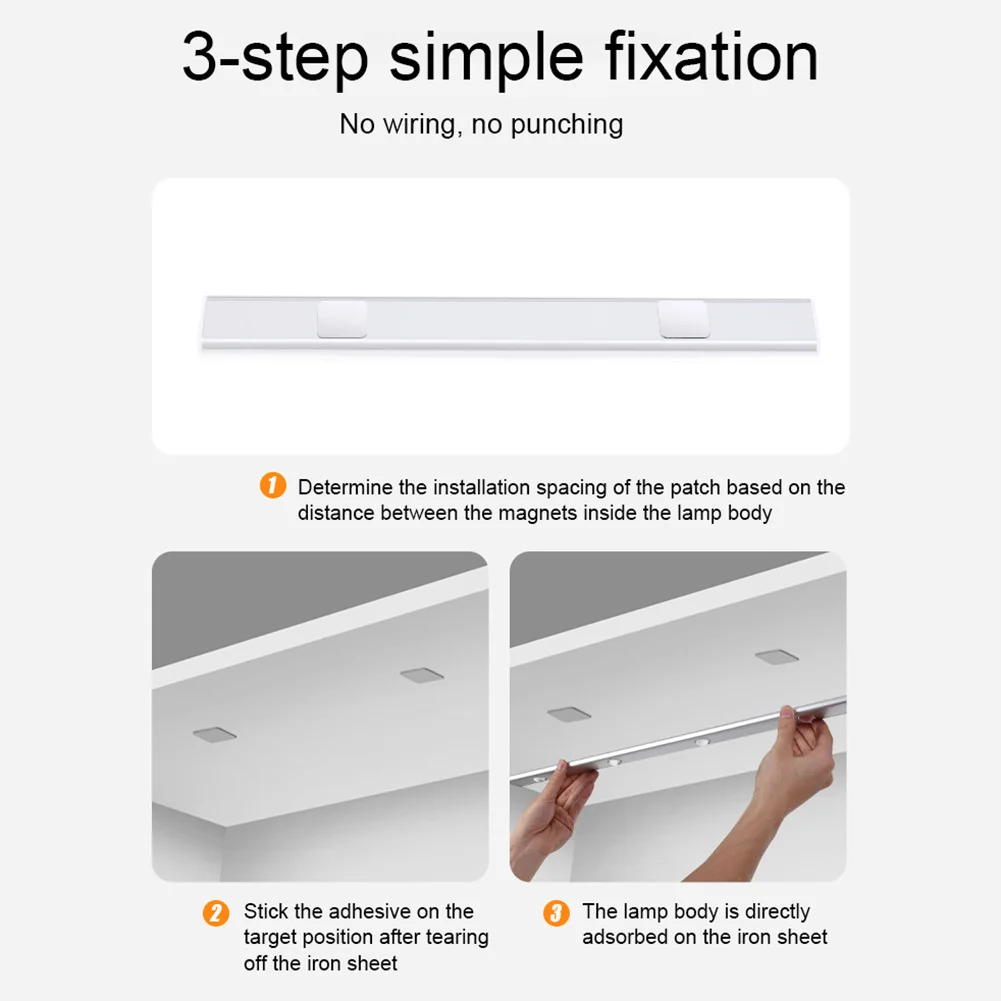 3-step simple fixation

No wiring, no punching

1 Determine the installation spacing of the patch based on the distance between the magnets inside the lamp body

2 Stick the adhesive on the target position after tearing off the iron sheet

3 The lamp body is directly adsorbed on the iron sheet