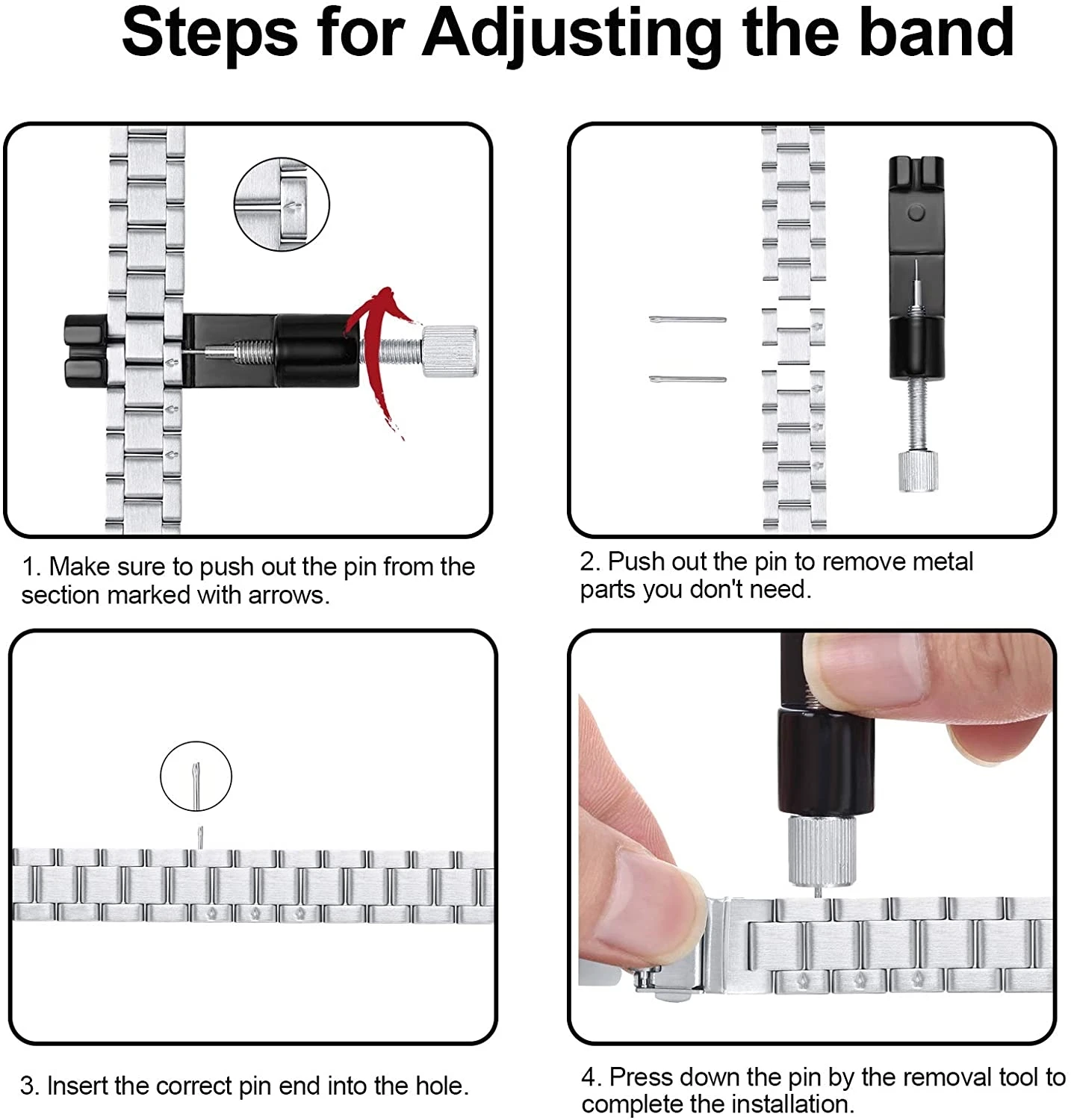 Steps for Adjusting the band

1. Make sure to push out the pin from the section marked with arrows.

2. Push out the pin to remove metal parts you don't need.

3. Insert the correct pin end into the hole.

4. Press down the pin by the removal tool to complete the installation.