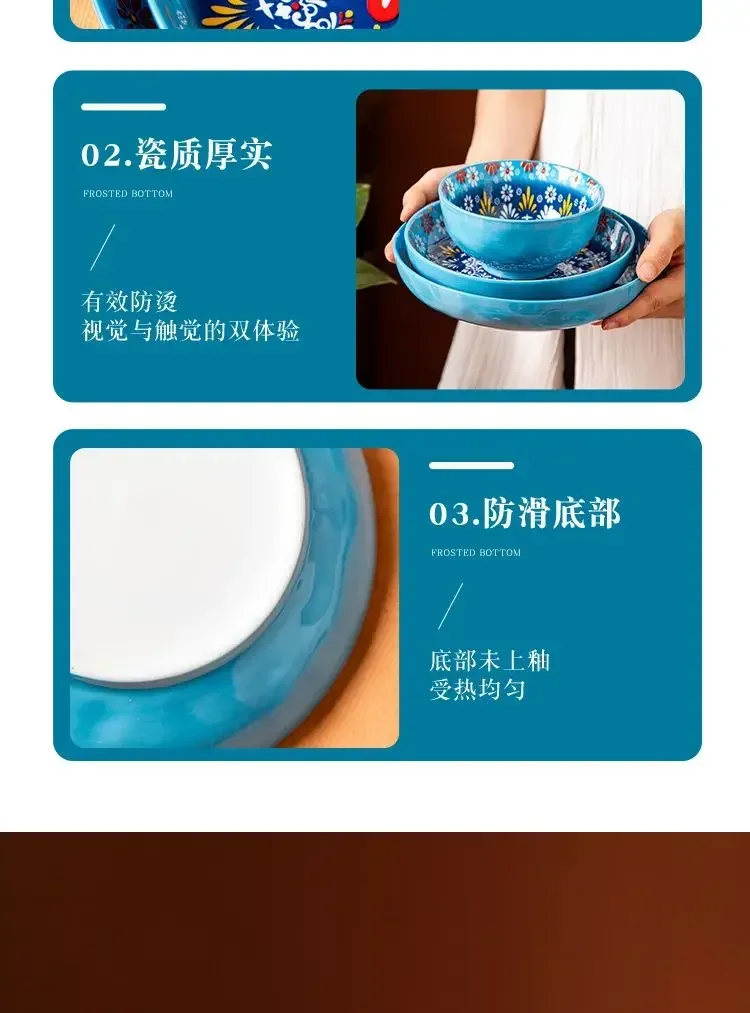 02.瓷质厚实

FROSTED BOTTOM

有效防烫
视觉与触觉的双体验

03.防滑底部

FROSTED BOTTOM

底部未上釉
受热均匀