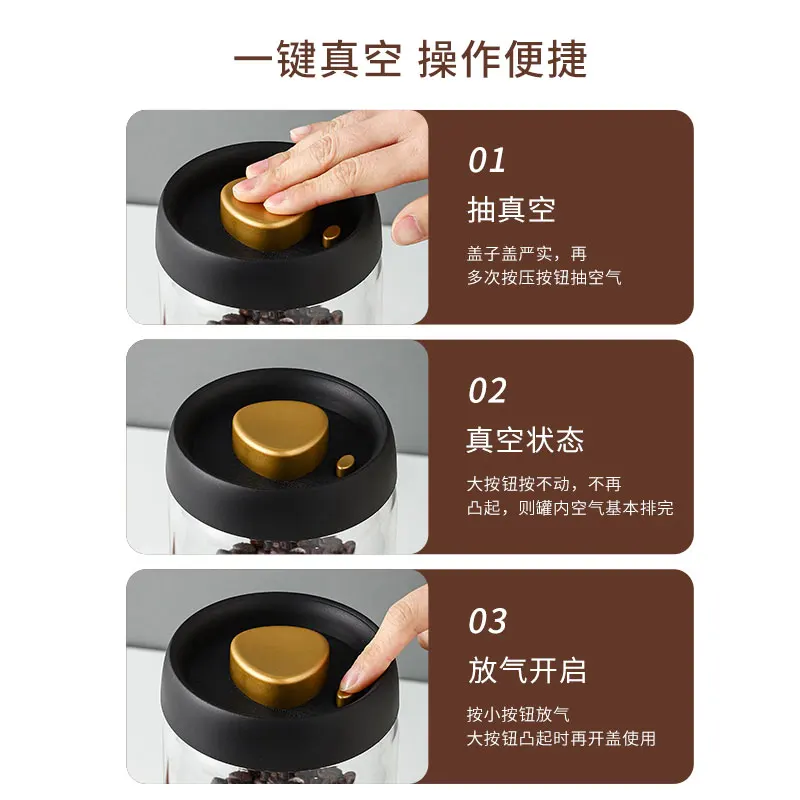 一键真空 操作便捷

01

抽真空

盖子盖严实，再多次按压按钮抽空气

02

真空状态

大按钮按不动，不再凸起，则罐内空气基本排完

03

放气开启

按小按钮放气
大按钮凸起时再开盖使用