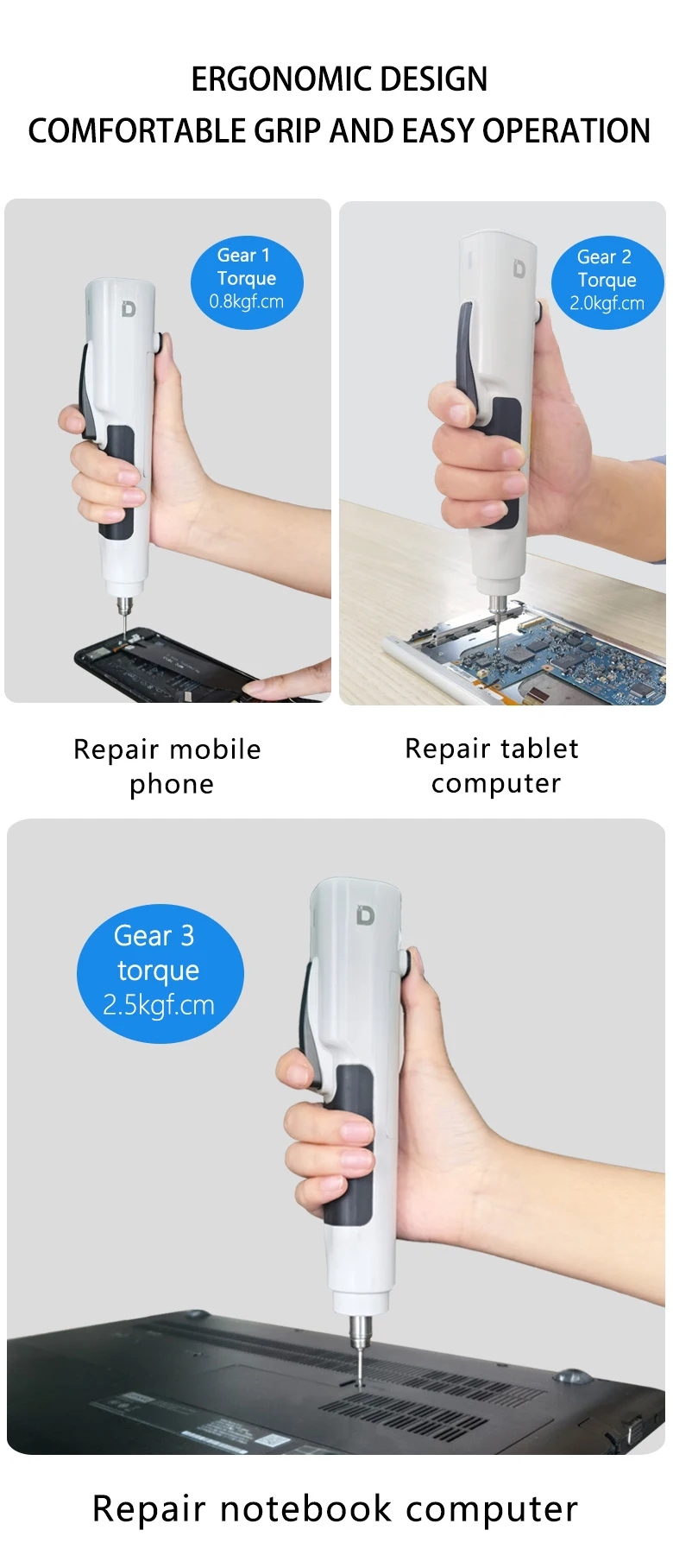 ERGONOMIC DESIGN
COMFORTABLE GRIP AND EASY OPERATION

Gear 1
Torque
0.8kgf.cm

Gear 2
Torque
2.0kgf.cm

Repair mobile phone

Repair tablet computer

Gear 3
torque
2.5kgf.cm

Repair notebook computer