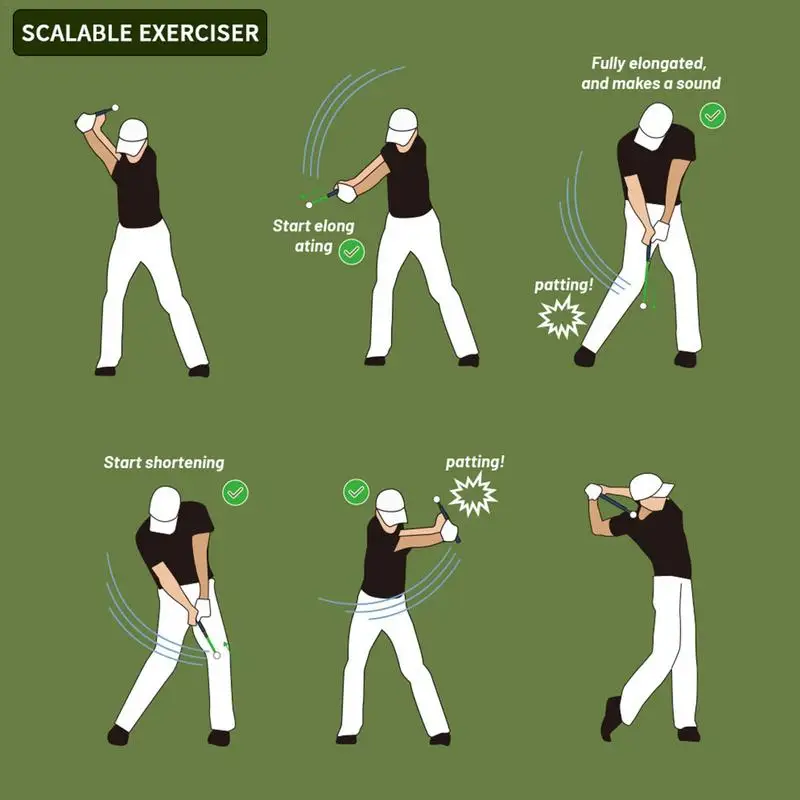 SCALABLE EXERCISER

Start elong ating

Fully elongated, and makes a sound

patting!

Start shortening

patting!