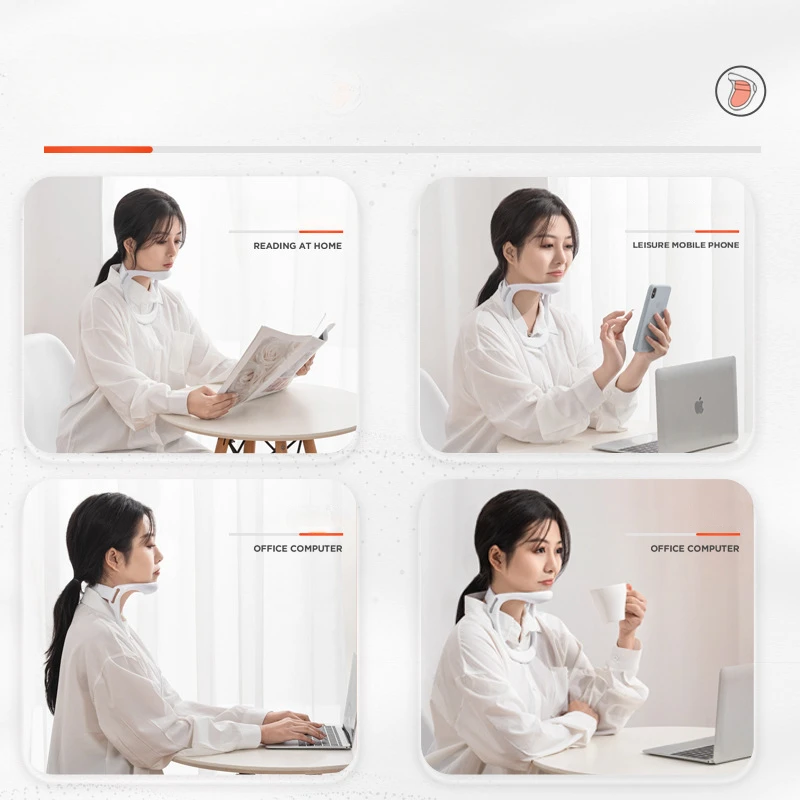 READING AT HOME

LEISURE MOBILE PHONE

OFFICE COMPUTER

OFFICE COMPUTER