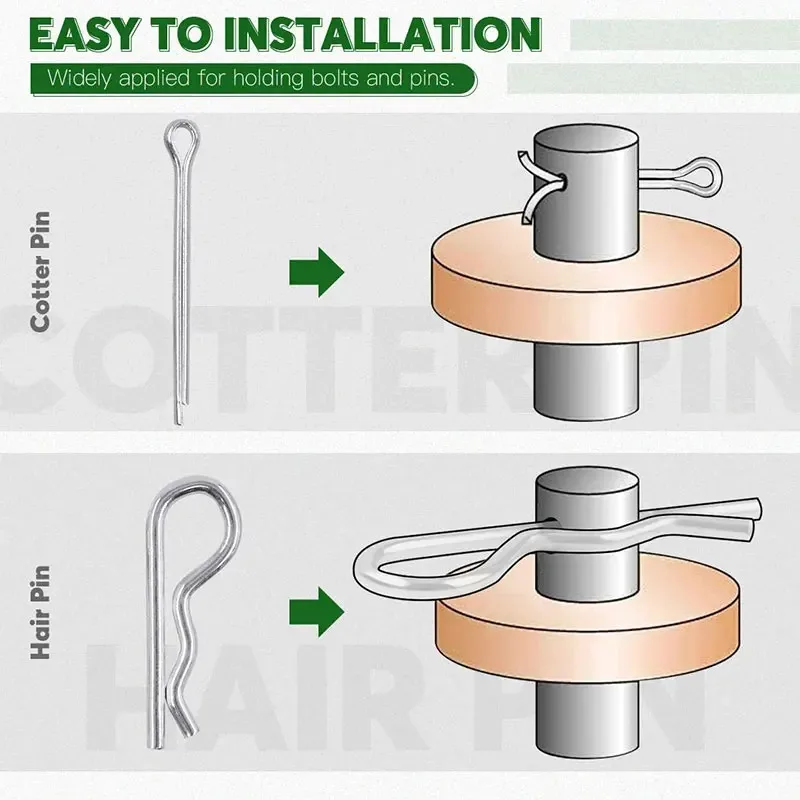 EASY TO INSTALLATION
Widely applied for holding bolts and pins.

Cotter Pin
COTTER PIN

Hair Pin
HAIR PIN