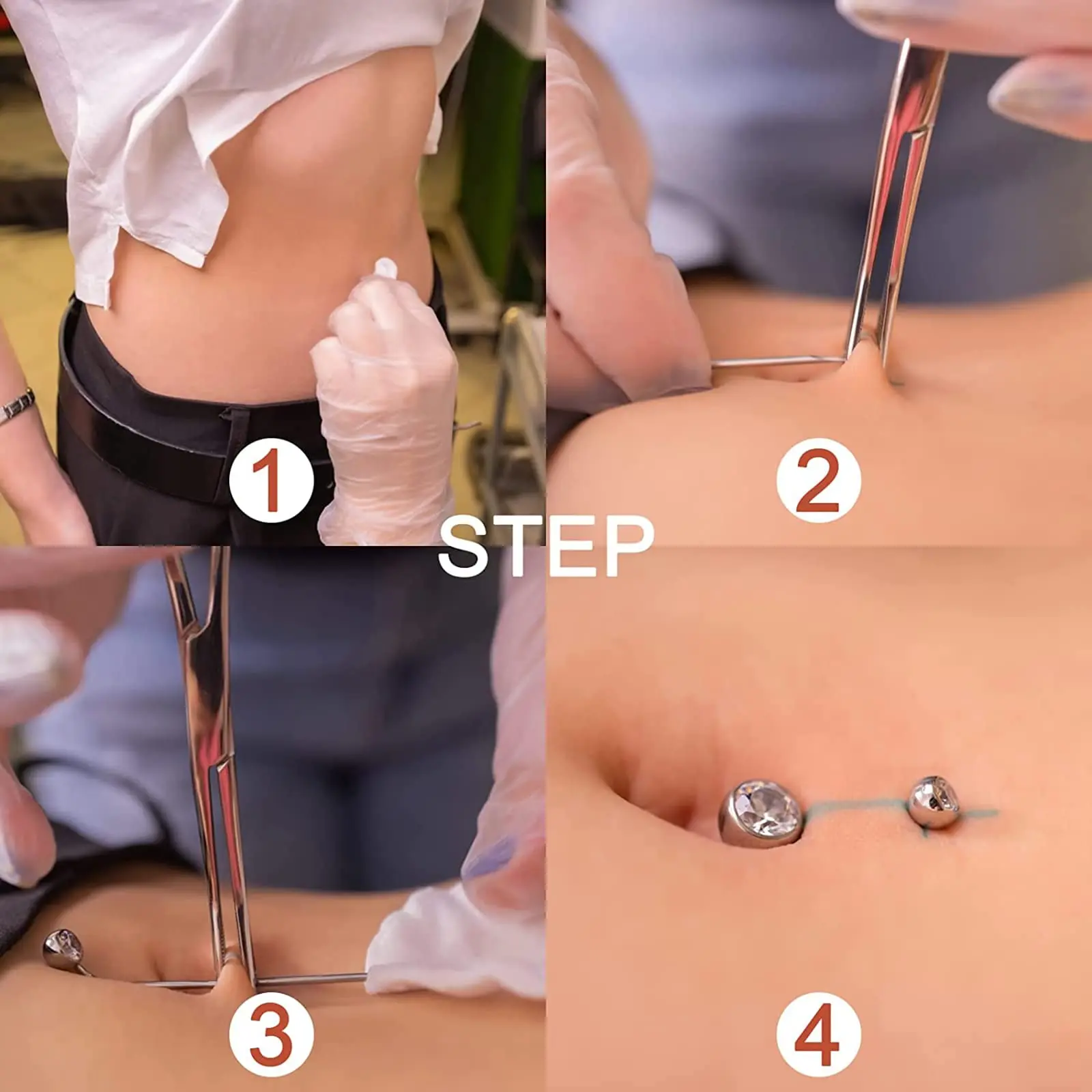 1

2

STEP

3

4