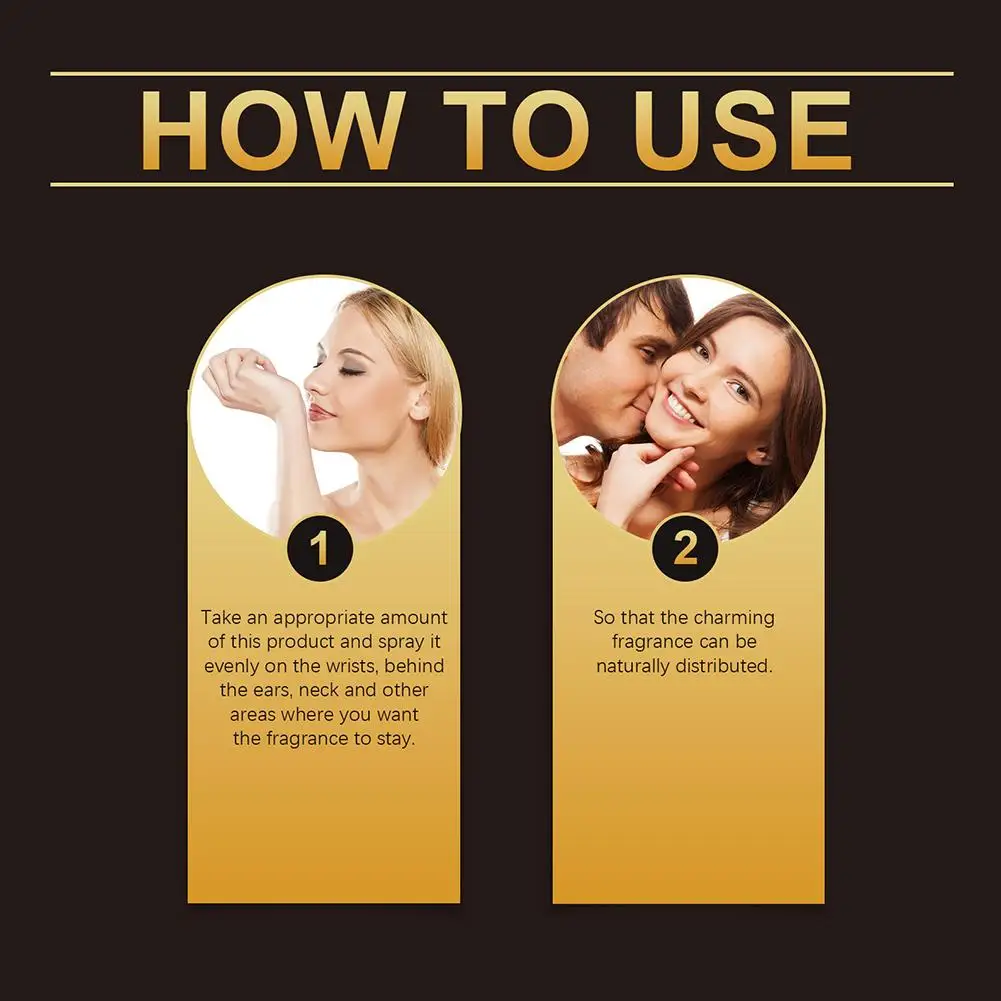 HOW TO USE

1

Take an appropriate amount of this product and spray it evenly on the wrists, behind the ears, neck and other areas where you want the fragrance to stay.

2

So that the charming fragrance can be naturally distributed.