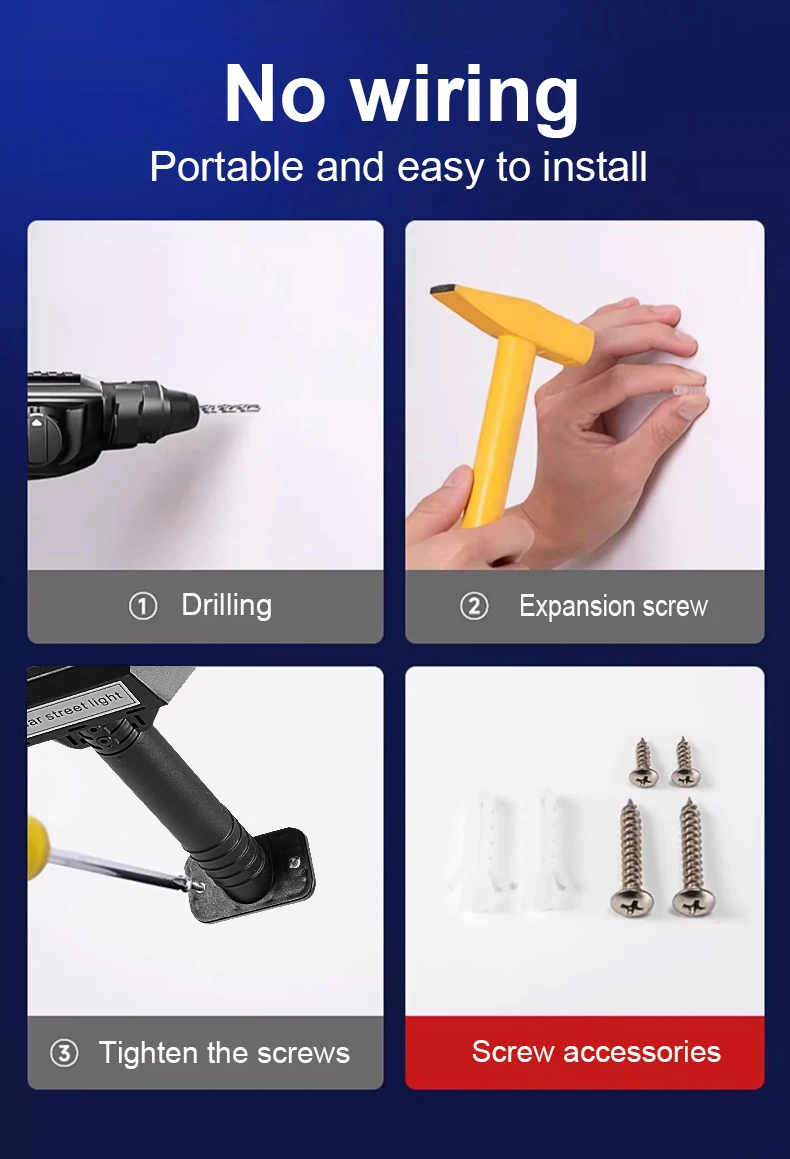 No wiring
Portable and easy to install

① Drilling

② Expansion screw

ar street light

③ Tighten the screws

Screw accessories