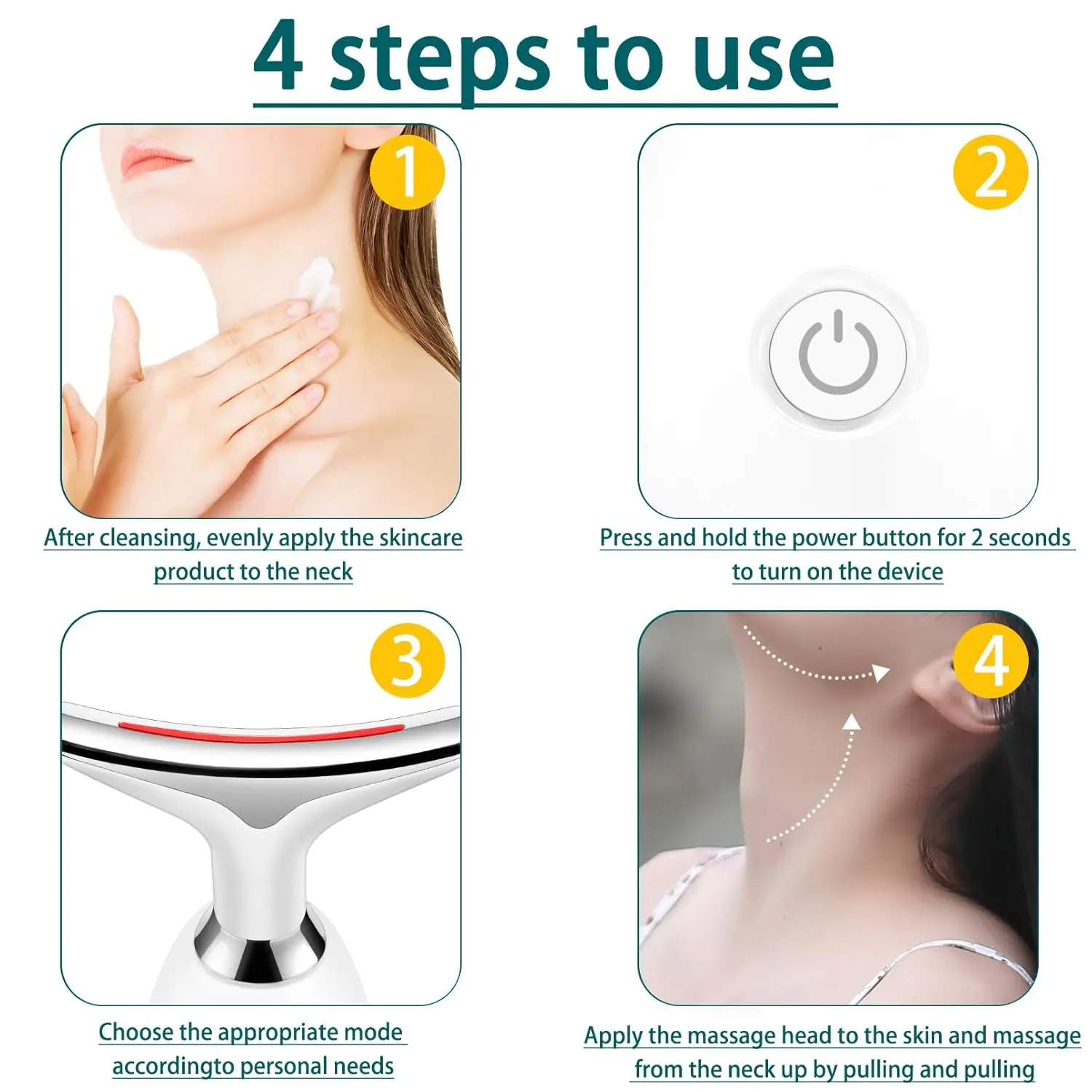 4 steps to use

1

After cleansing, evenly apply the skincare product to the neck

2

Press and hold the power button for 2 seconds to turn on the device

3

Choose the appropriate mode accordingto personal needs

4

Apply the massage head to the skin and massage from the neck up by pulling and pulling