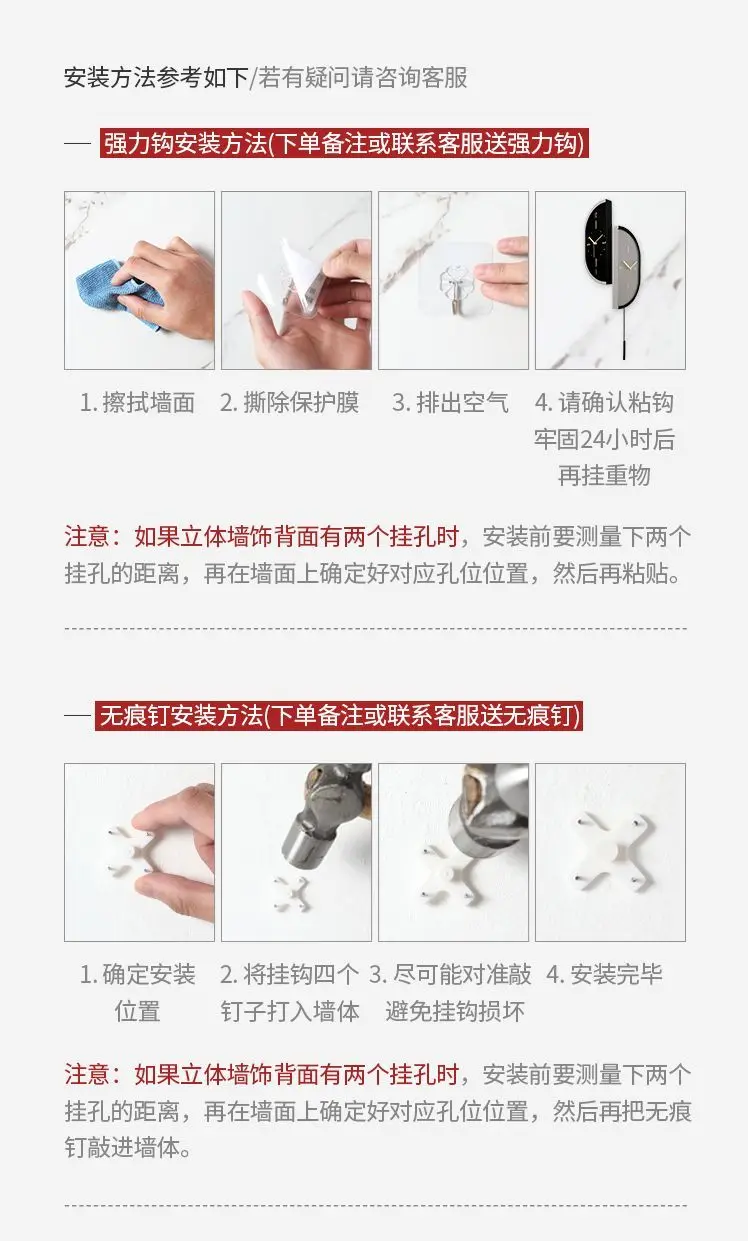 安装方法参考如下/若有疑问请咨询客服

— 强力钩安装方法(下单备注或联系客服送强力钩)

1. 擦拭墙面

2. 撕除保护膜

3. 排出空气

4. 请确认粘钩牢固24小时后再挂重物

注意：如果立体墙饰背面有两个挂孔时，安装前要测量下两个挂孔的距离，再在墙面上确定好对应孔位位置，然后再粘贴。

— 无痕钉安装方法(下单备注或联系客服送无痕钉)

1. 确定安装位置

2. 将挂钩四个钉子打入墙体

3. 尽可能对准敲避免挂钩损坏

4. 安装完毕

注意：如果立体墙饰背面有两个挂孔时，安装前要测量下两个挂孔的距离，再在墙面上确定好对应孔位位置，然后再把无痕钉敲进墙体。