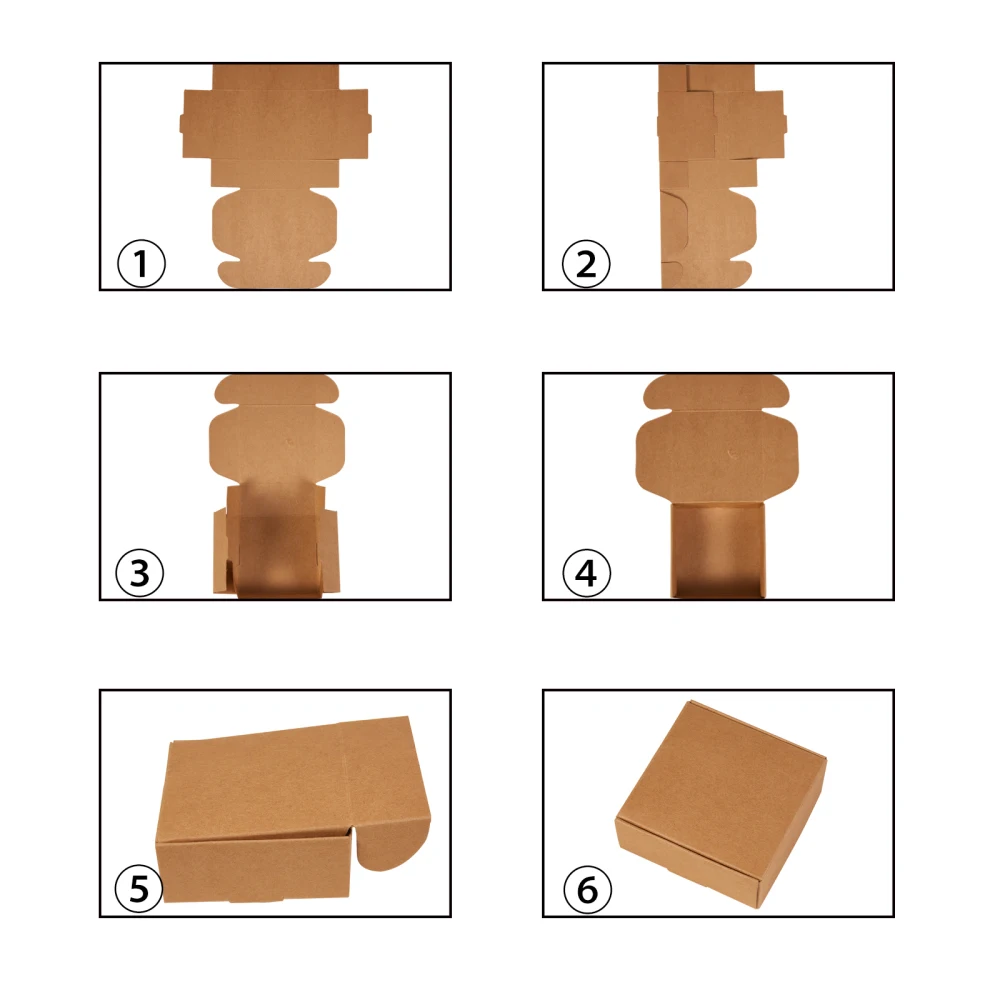 1

2

3

4

5

6