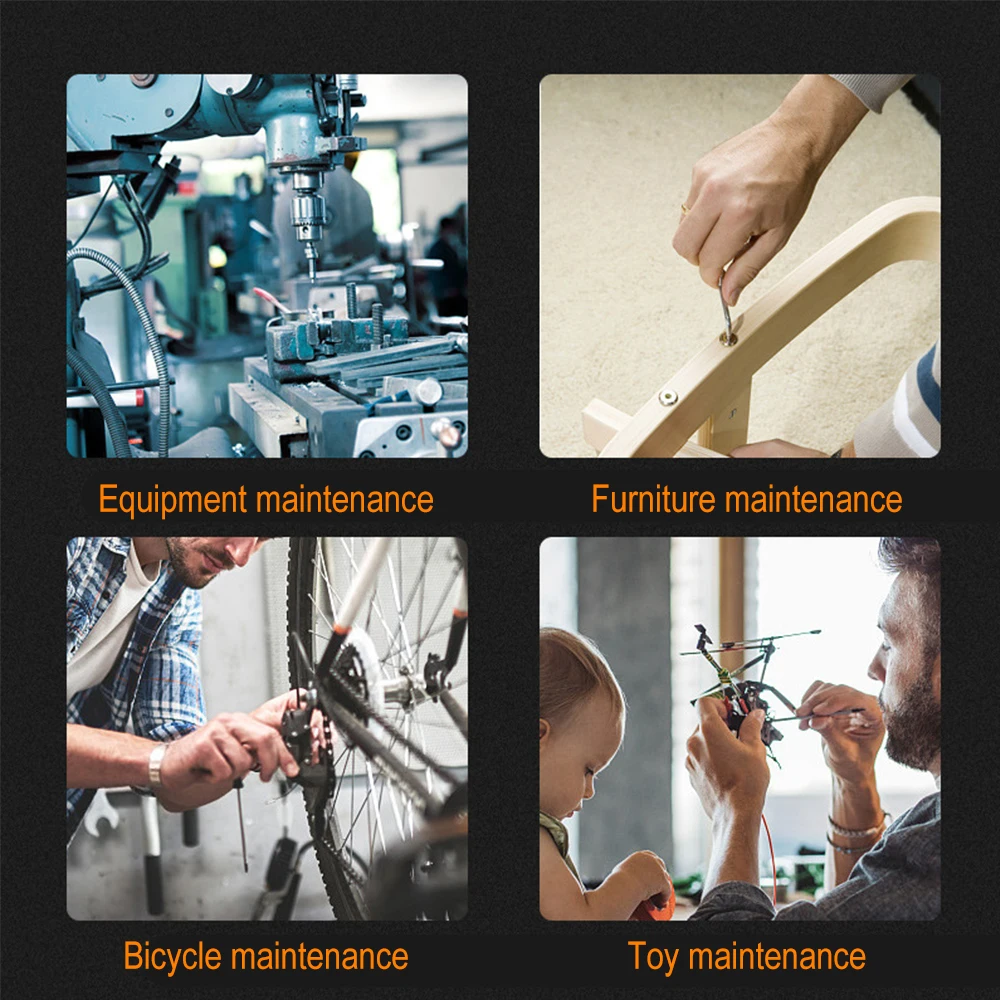 Equipment maintenance

Furniture maintenance

Bicycle maintenance

Toy maintenance