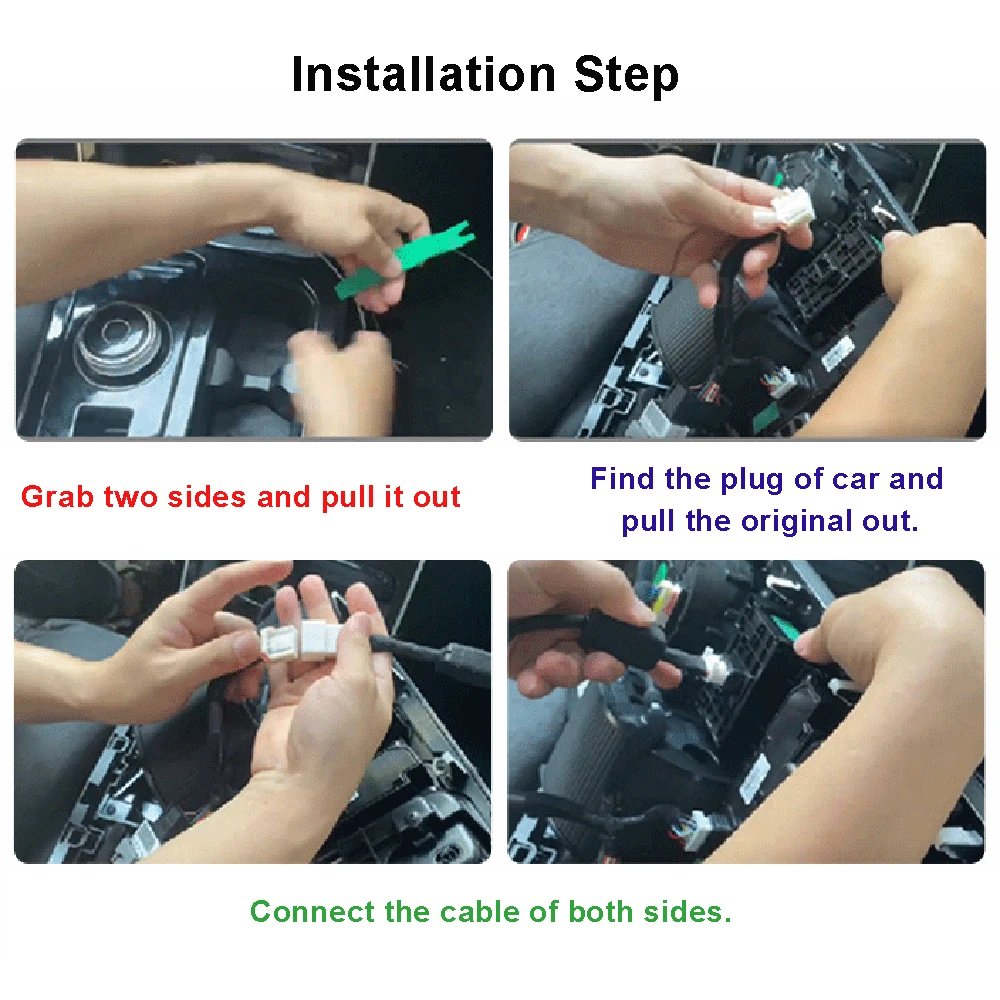 Installation Step

Grab two sides and pull it out

Find the plug of car and pull the original out.

Connect the cable of both sides.