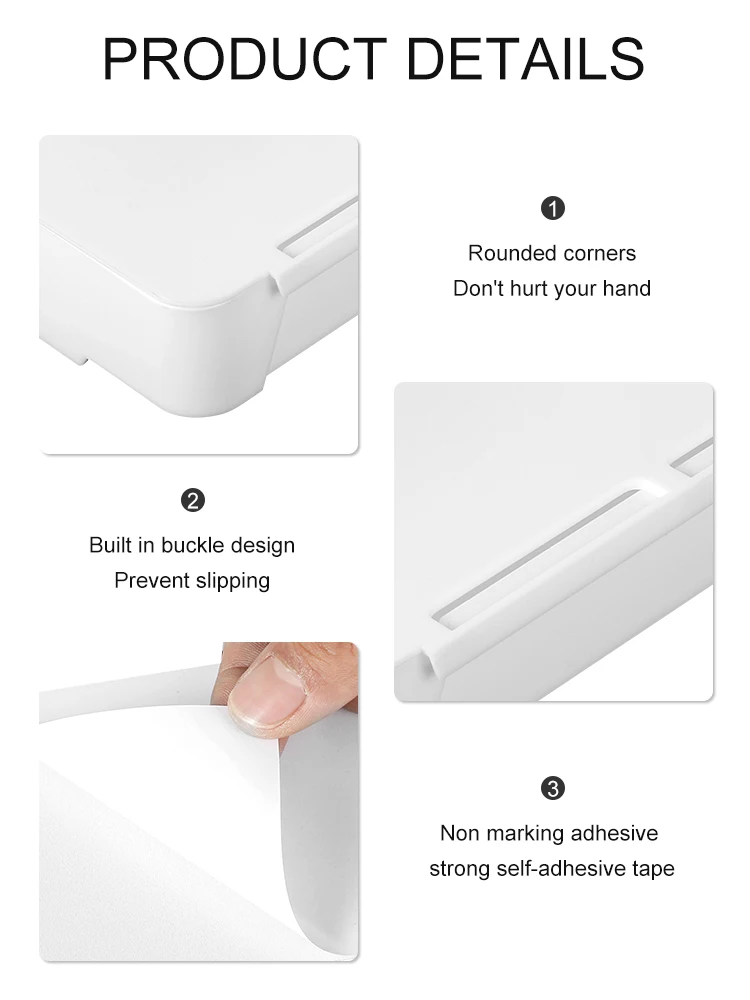 PRODUCT DETAILS

1

Rounded corners
Don't hurt your hand

2

Built in buckle design
Prevent slipping

3

Non marking adhesive
strong self-adhesive tape