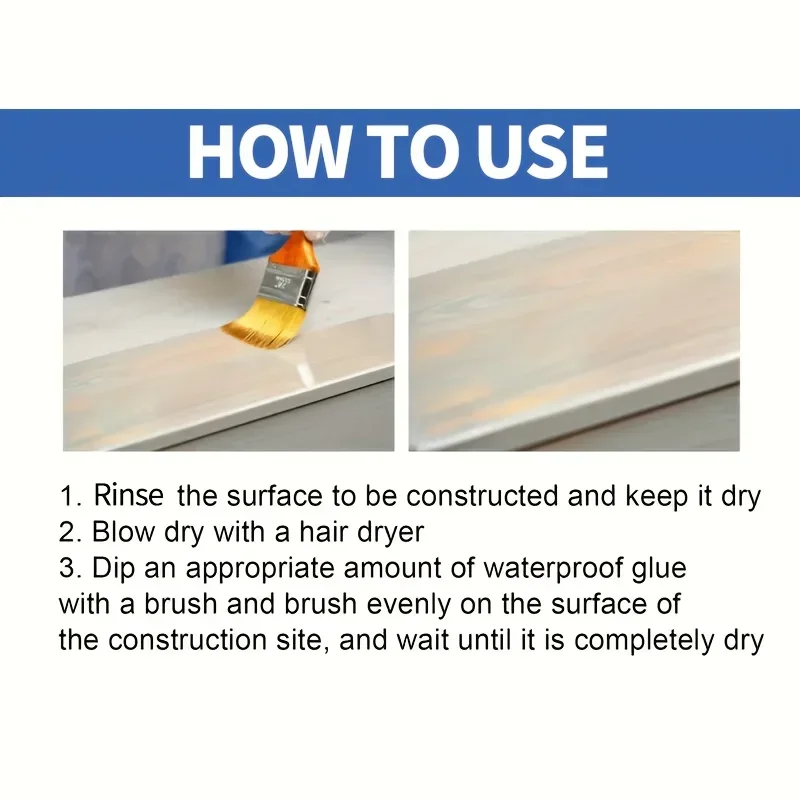 HOW TO USE

1. Rinse the surface to be constructed and keep it dry
2. Blow dry with a hair dryer
3. Dip an appropriate amount of waterproof glue with a brush and brush evenly on the surface of the construction site, and wait until it is completely dry