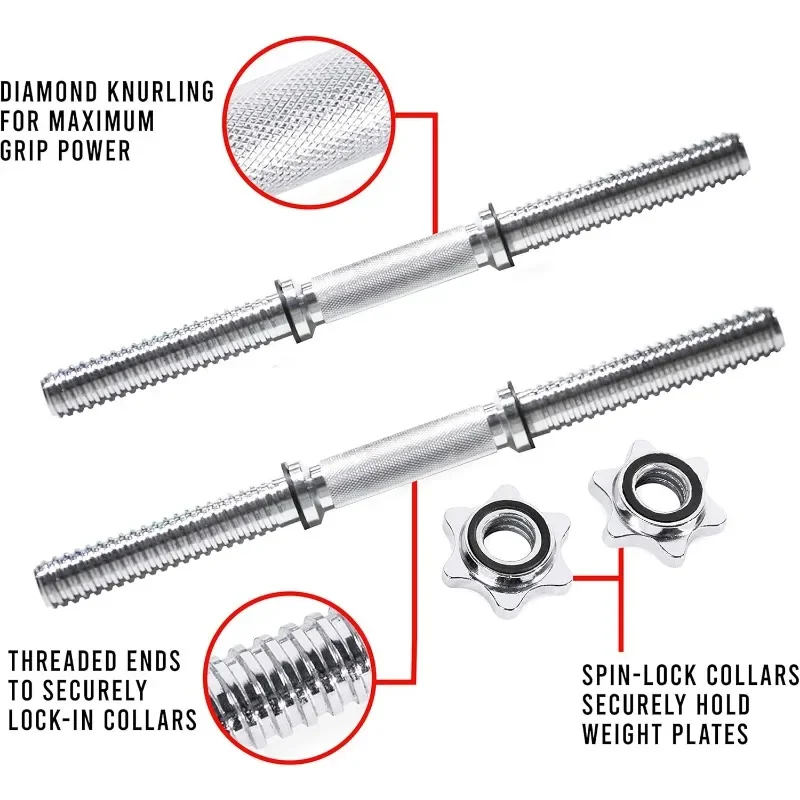 DIAMOND KNURLING FOR MAXIMUM GRIP POWER

THREADED ENDS TO SECURELY LOCK-IN COLLARS

SPIN-LOCK COLLARS SECURELY HOLD WEIGHT PLATES