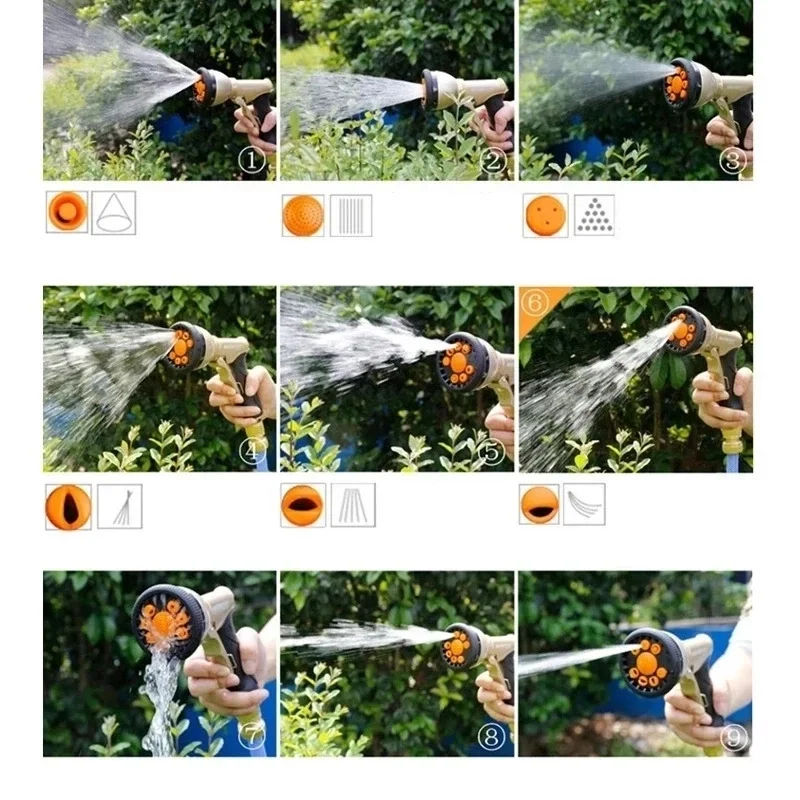 ①
②
③
④
⑤
⑥
⑦
⑧
⑨