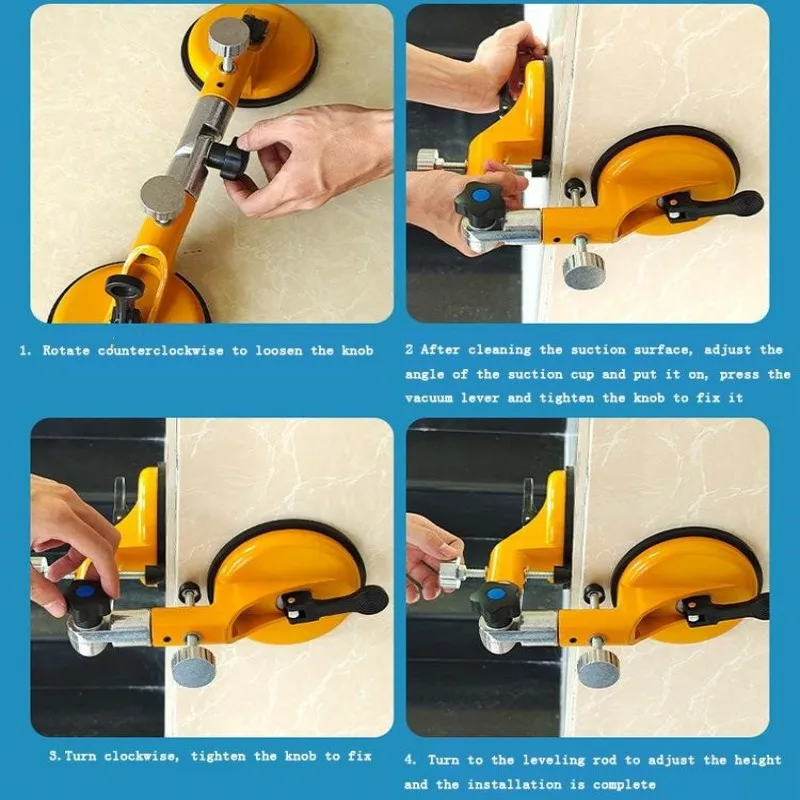 1. Rotate counterclockwise to loosen the knob

2 After cleaning the suction surface, adjust the angle of the suction cup and put it on, press the vacuum lever and tighten the knob to fix it

3. Turn clockwise, tighten the knob to fix

4. Turn to the leveling rod to adjust the height and the installation is complete