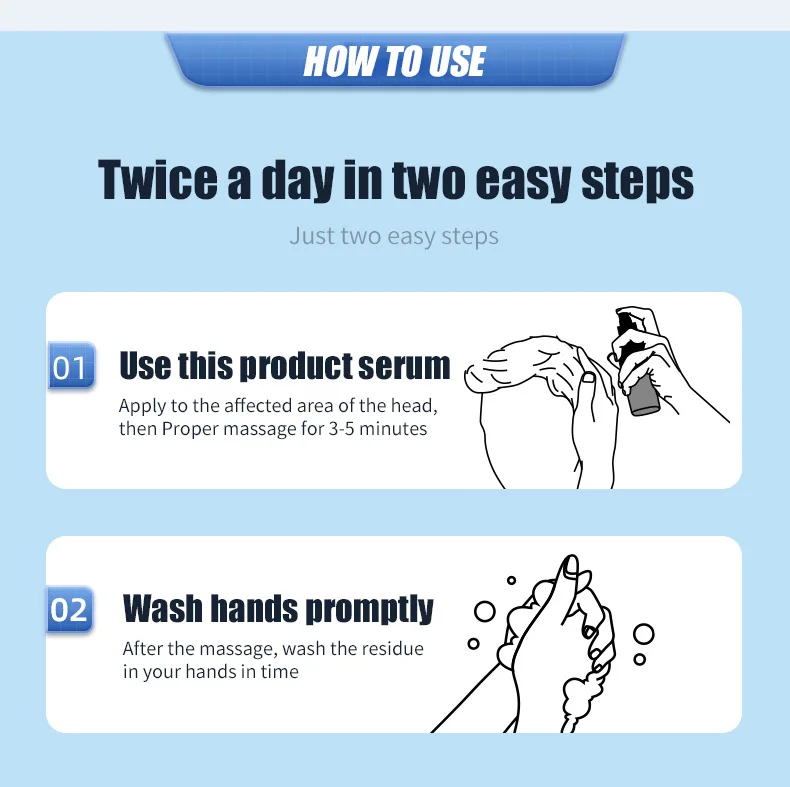 HOW TO USE

Twice a day in two easy steps

Just two easy steps

01

Use this product serum

Apply to the affected area of the head, then Proper massage for 3-5 minutes

02

Wash hands promptly

After the massage, wash the residue in your hands in time