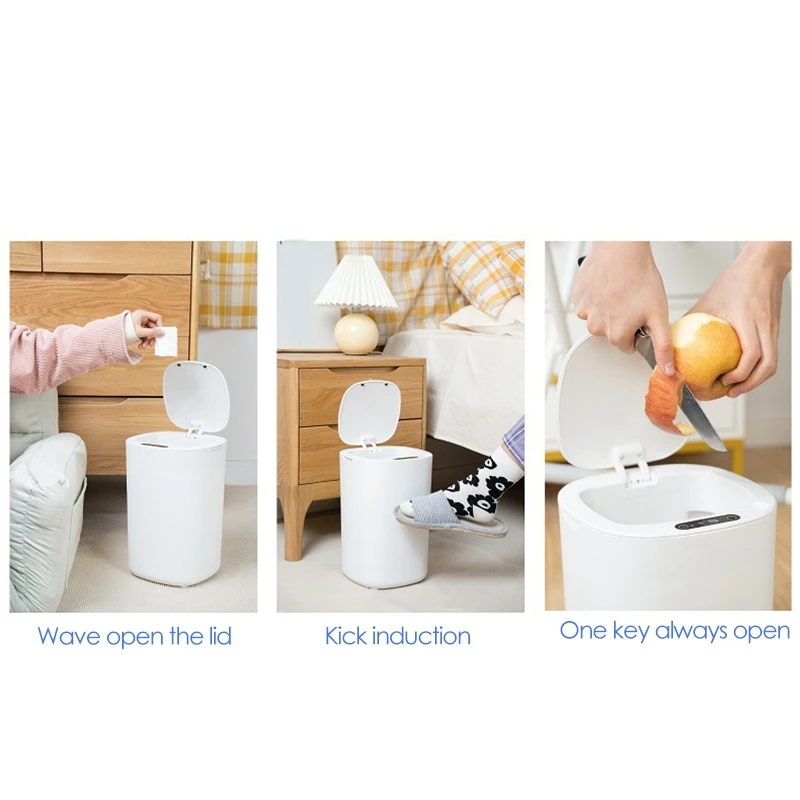 Wave open the lid

Kick induction

One key always open