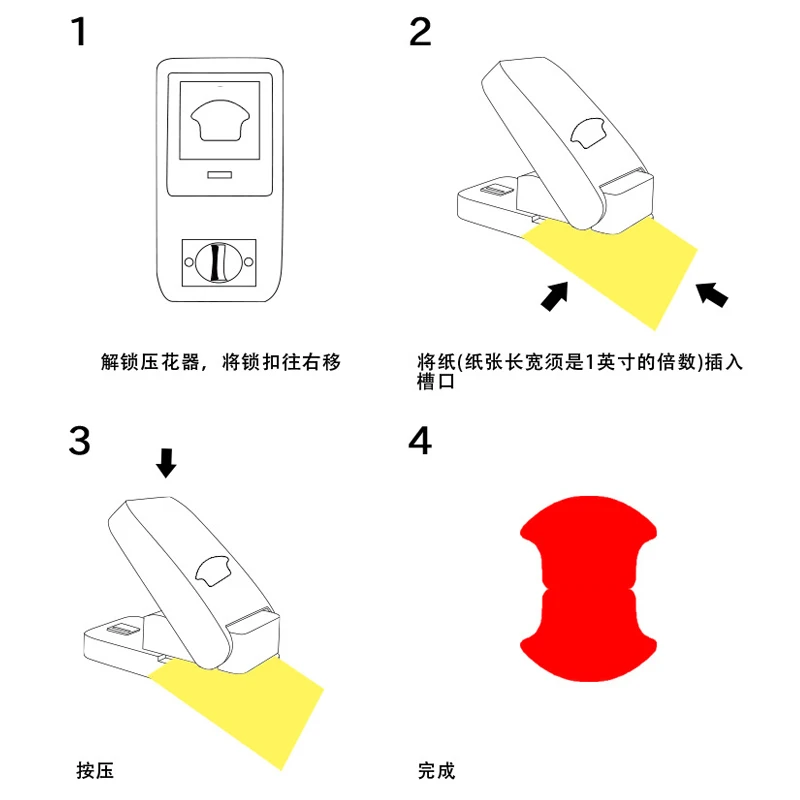 1

解锁压花器，将锁扣往右移

2

将纸(纸张长宽须是1英寸的倍数)插入槽口

3

按压

4

完成