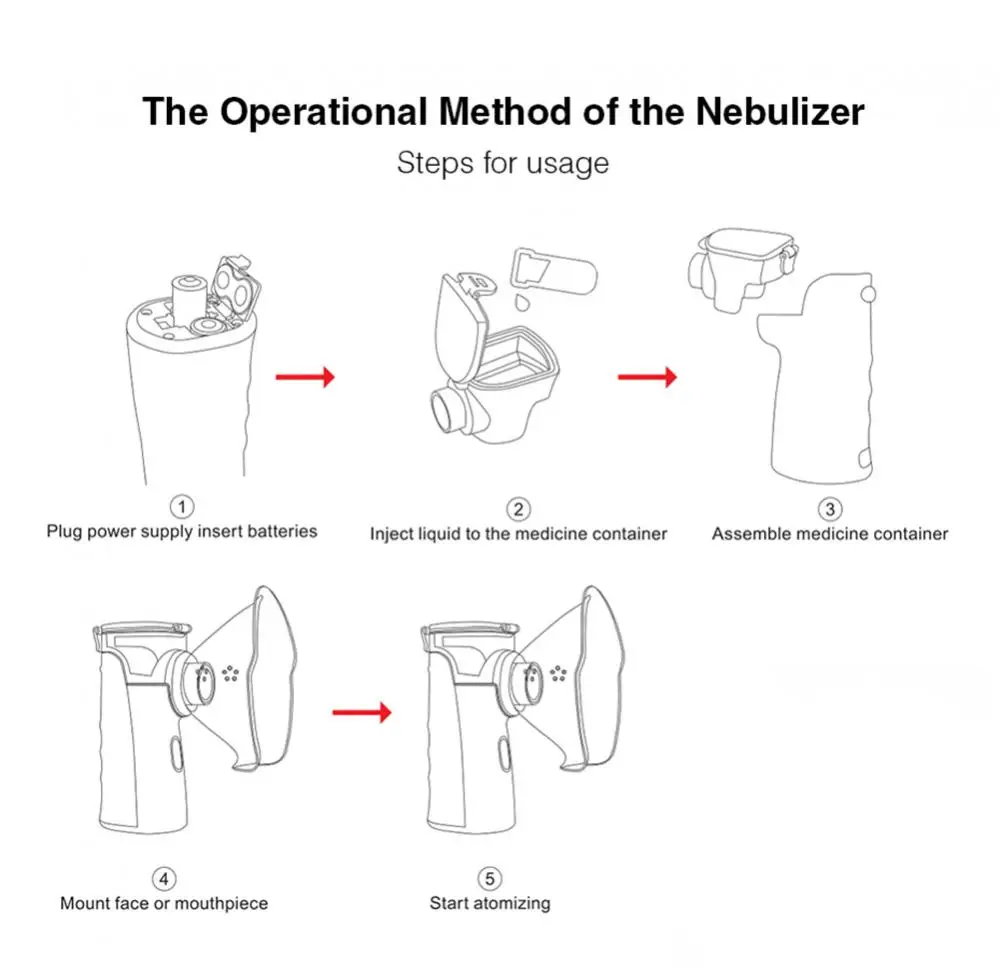 The Operational Method of the Nebulizer

Steps for usage

①
Plug power supply insert batteries

②
Inject liquid to the medicine container

③
Assemble medicine container

④
Mount face or mouthpiece

⑤
Start atomizing