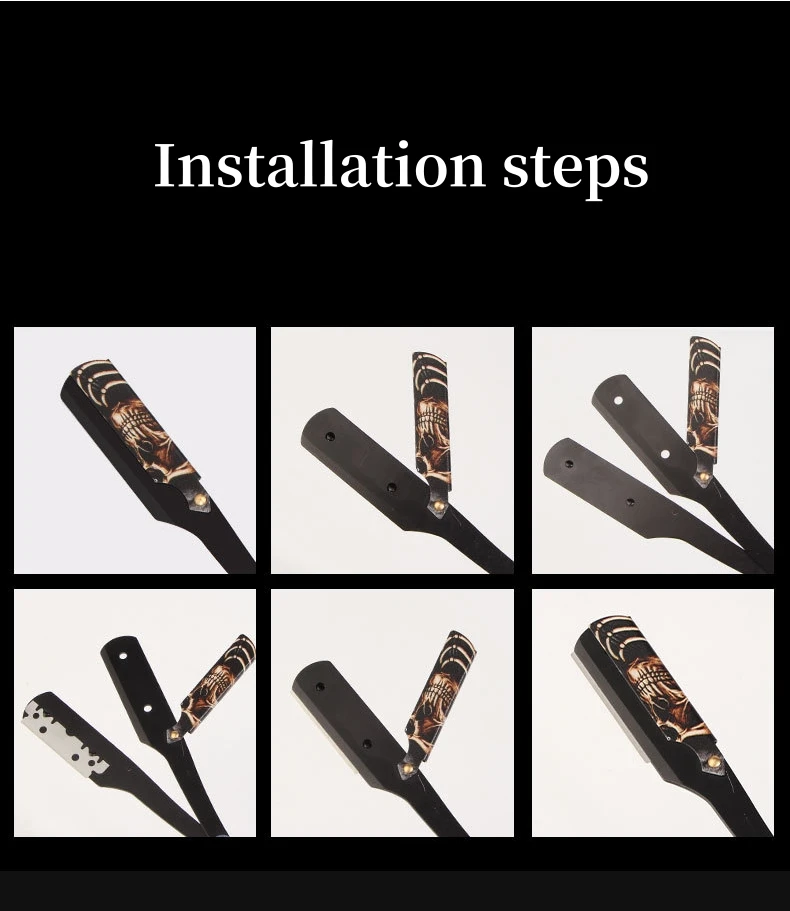 Installation steps