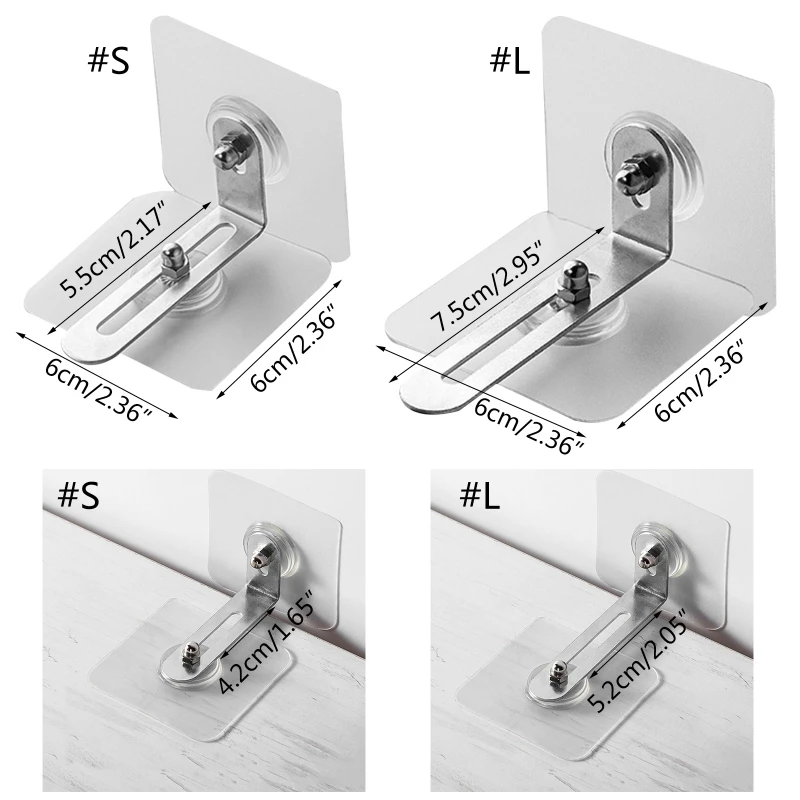 #S

5.5cm/2.17"

6cm/2.36"

6cm/2.36"

#L

7.5cm/2.95"

6cm/2.36"

6cm/2.36"

#S

4.2cm/1.65"

#L

5.2cm/2.05"