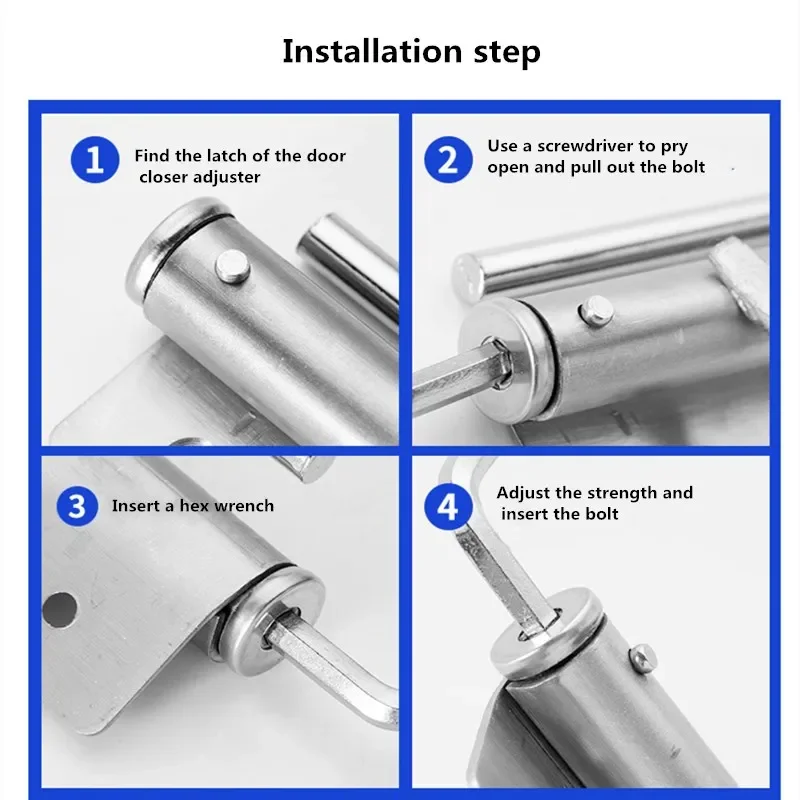 Installation step

1 Find the latch of the door closer adjuster

2 Use a screwdriver to pry open and pull out the bolt

3 Insert a hex wrench

4 Adjust the strength and insert the bolt