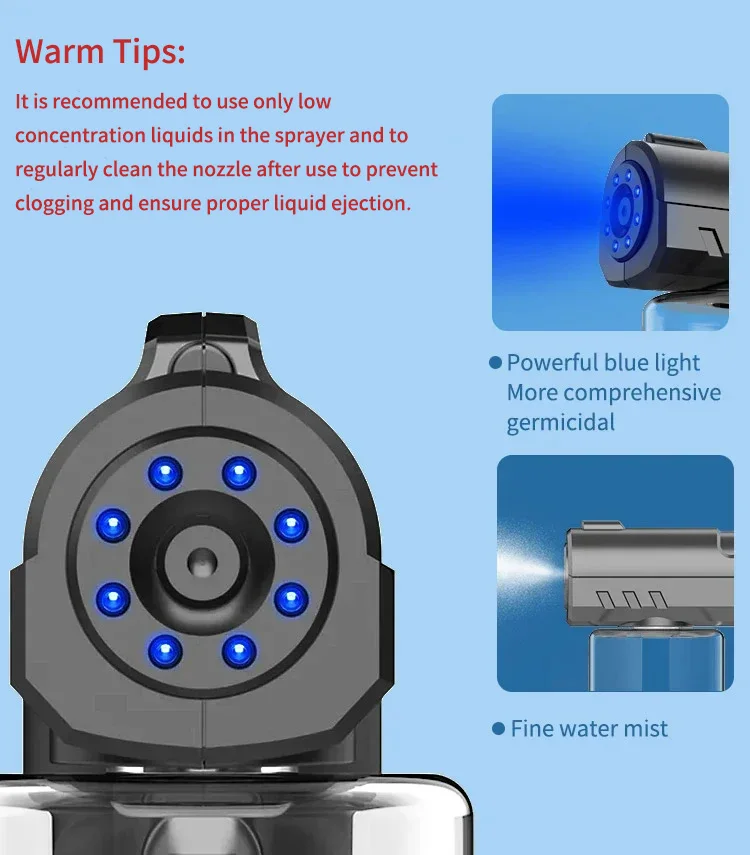 Warm Tips:

It is recommended to use only low concentration liquids in the sprayer and to regularly clean the nozzle after use to prevent clogging and ensure proper liquid ejection.

● Powerful blue light
More comprehensive germicidal

● Fine water mist