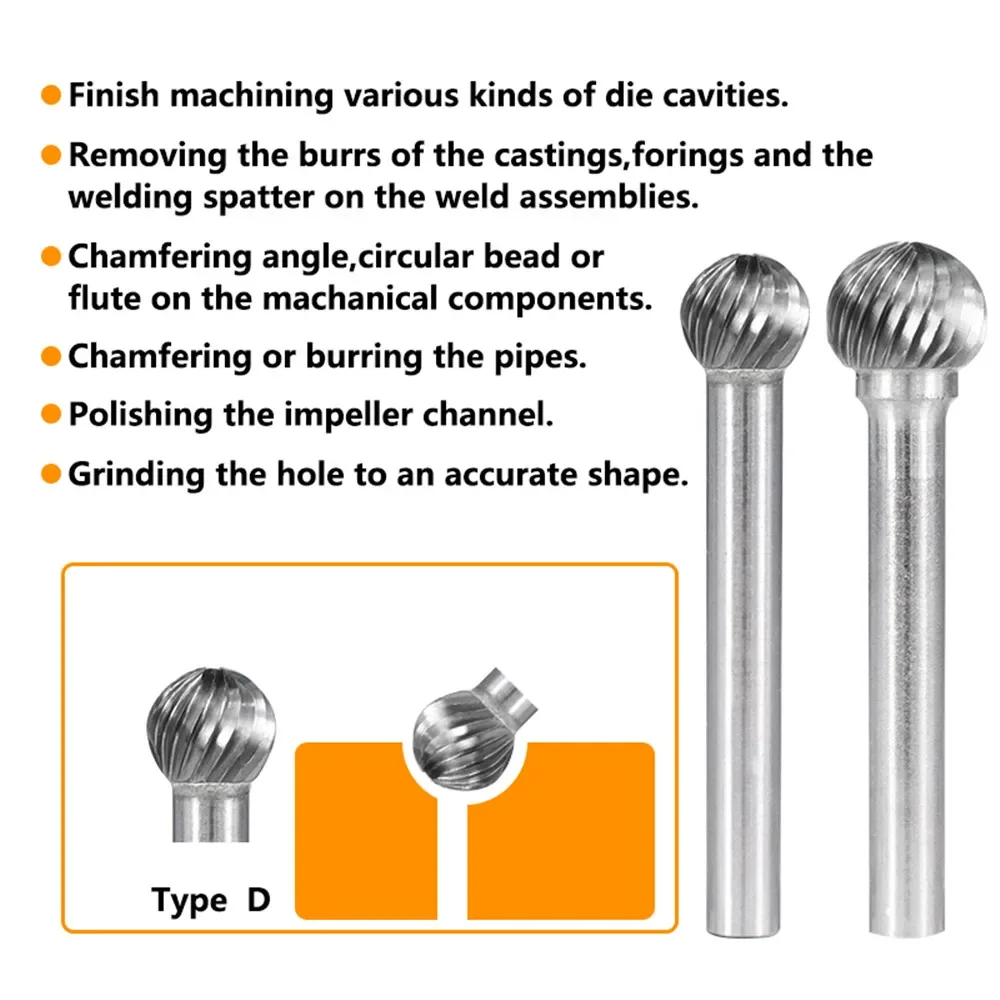 Finish machining various kinds of die cavities.

Removing the burrs of the castings,forings and the welding spatter on the weld assemblies.

Chamfering angle,circular bead or flute on the machanical components.

Chamfering or burring the pipes.

Polishing the impeller channel.

Grinding the hole to an accurate shape.

Type D